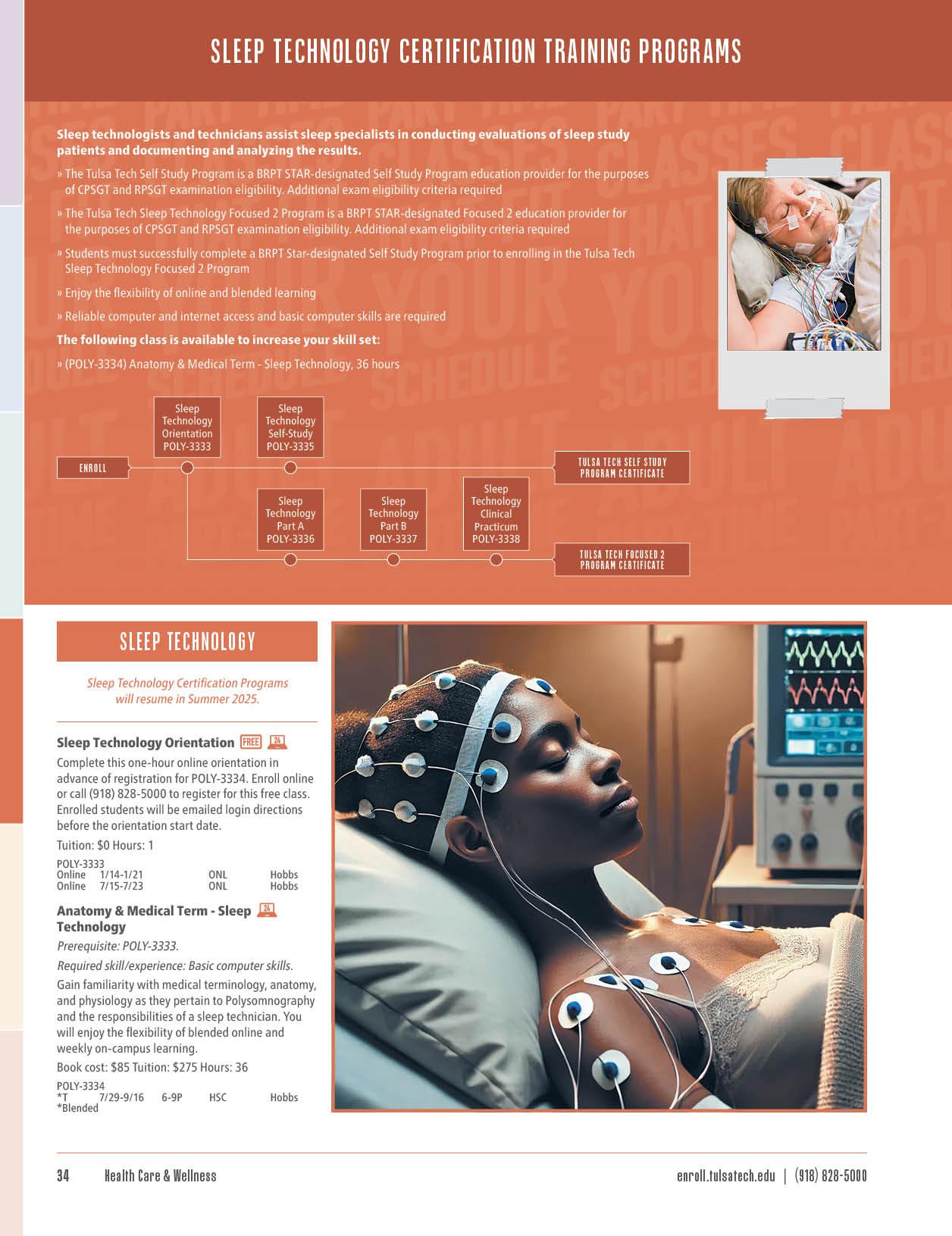 SLEEP TECHNOLOGY CERTIFICATION TRAINING PROGRAMS

Sleep technologists and technicians assist sleep specialists in conducting evaluations of sleep study patients and documenting and analyzing the results.

» The Tulsa Tech Self Study Program is a BRPT STAR-designated Self Study Program education provider for the purposes of CPSGT and RPSGT examination eligibility. Additional exam eligibility criteria required

» The Tulsa Tech Sleep Technology Focused 2 Program is a BRPT STAR-designated Focused 2 education provider for the purposes of CPSGT and RPSGT examination eligibility. Additional exam eligibility criteria required

» Students must successfully complete a BRPT Star-designated Self Study Program prior to enrolling in the Tulsa Tech Sleep Technology Focused 2 Program

» Enjoy the flexibility of online and blended learning

» Reliable computer and internet access and basic computer skills are required

The following class is available to increase your skill set:

» (POLY-3334) Anatomy & Medical Term - Sleep Technology, 36 hours

ENROLL

Sleep Technology Orientation POLY-3333

Sleep Technology Self-Study POLY-3335

TULSA TECH SELF STUDY PROGRAM CERTIFICATE

Sleep Technology Part A POLY-3336

Sleep Technology Part B POLY-3337

Sleep Technology Clinical Practicum POLY-3338

TULSA TECH FOCUSED 2 PROGRAM CERTIFICATE

SLEEP TECHNOLOGY

Sleep Technology Certification Programs will resume in Summer 2025.

Sleep Technology Orientation FREE 24

Complete this one-hour online orientation in advance of registration for POLY-3334. Enroll online or call (918) 828-5000 to register for this free class. Enrolled students will be emailed login directions before the orientation start date.

Tuition: $0 Hours: 1

POLY-3333
Online 1/14-1/21 ONL Hobbs
Online 7/15-7/23 ONL Hobbs

Anatomy & Medical Term - Sleep Technology 24

Prerequisite: POLY-3333.

Required skill/experience: Basic computer skills.

Gain familiarity with medical terminology, anatomy, and physiology as they pertain to Polysomnography and the responsibilities of a sleep technician. You will enjoy the flexibility of blended online and weekly on-campus learning.

Book cost: $85 Tuition: $275 Hours: 36

POLY-3334
*T 7/29-9/16 6-9P HSC Hobbs
*Blended

34 Health Care & Wellness

enroll.tulsatech.edu | (918) 828-5000