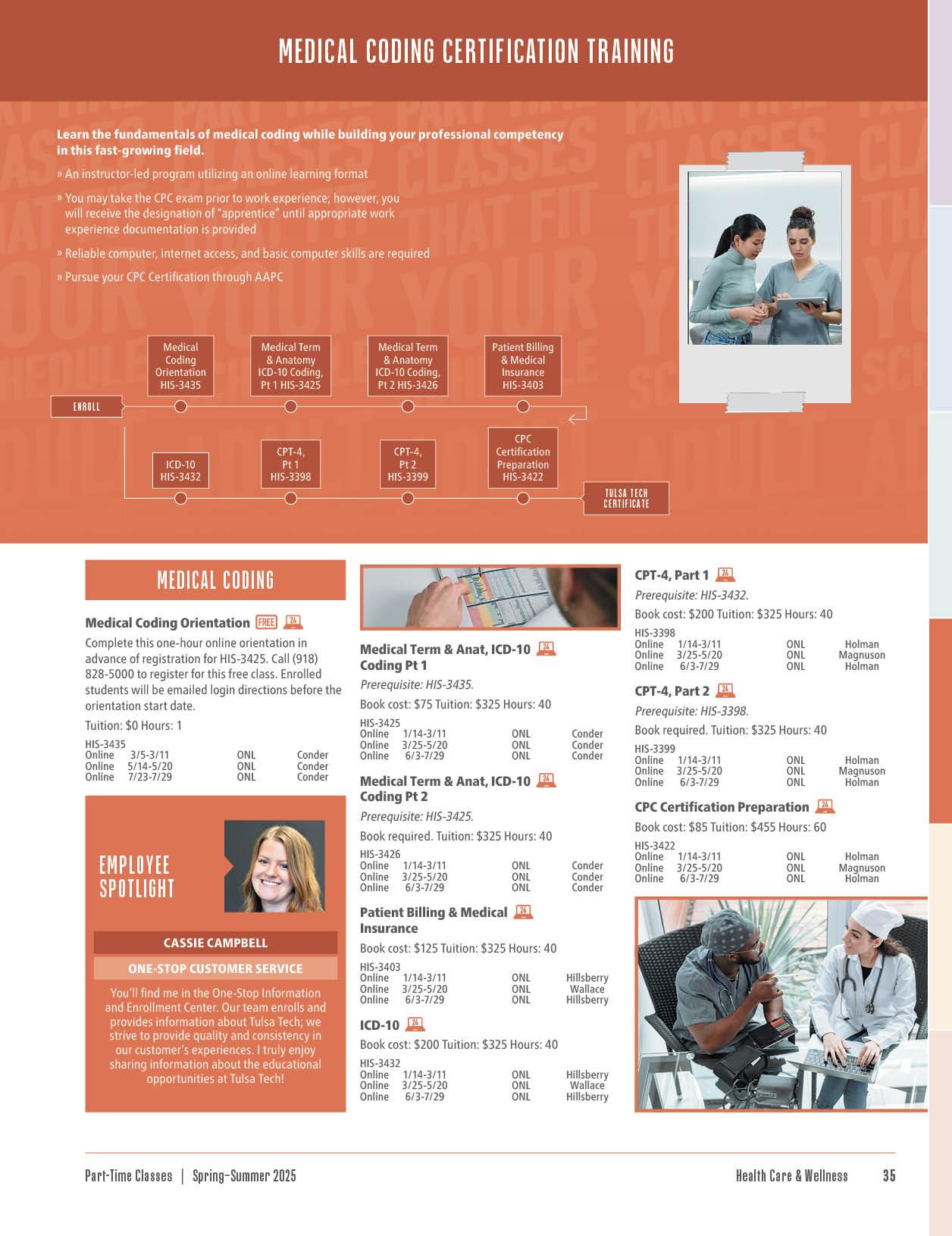 MEDICAL CODING CERTIFICATION TRAINING

Learn the fundamentals of medical coding while building your professional competency in this fast-growing field.

» An instructor-led program utilizing an online learning format

» You may take the CPC exam prior to work experience; however, you will receive the designation of "apprentice" until appropriate work experience documentation is provided

» Reliable computer, internet access, and basic computer skills are required

» Pursue your CPC Certification through AAPC

ENROLL

Medical Coding Orientation HIS-3435

Medical Term & Anatomy ICD-10 Coding, Pt 1 HIS-3425

Medical Term & Anatomy ICD-10 Coding, Pt 2 HIS-3426

Patient Billing & Medical Insurance HIS-3403

ICD-10 HIS-3432

CPT-4, Pt 1 HIS-3398

CPT-4, Pt 2 HIS-3399

CPC Certification Preparation HIS-3422

TULSA TECH CERTIFICATE

MEDICAL CODING

Medical Coding Orientation FREE 24

Complete this one-hour online orientation in advance of registration for HIS-3425. Call (918) 828-5000 to register for this free class. Enrolled students will be emailed login directions before the orientation start date.

Tuition: $0 Hours: 1

HIS-3435
| Online | 3/5-3/11 | ONL | Conder |
|---|---|---|---|
| Online | 5/14-5/20 | ONL | Conder |
| Online | 7/23-7/29 | ONL | Conder |

EMPLOYEE SPOTLIGHT

CASSIE CAMPBELL

ONE-STOP CUSTOMER SERVICE

You'll find me in the One-Stop Information and Enrollment Center. Our team enrolls and provides information about Tulsa Tech; we strive to provide quality and consistency in our customer's experiences. I truly enjoy sharing information about the educational opportunities at Tulsa Tech!

Medical Term & Anat, ICD-10 Coding Pt 1 24

Prerequisite: HIS-3435.

Book cost: $75 Tuition: $325 Hours: 40

HIS-3425
| Online | 1/14-3/11 | ONL | Conder |
|---|---|---|---|
| Online | 3/25-5/20 | ONL | Conder |
| Online | 6/3-7/29 | ONL | Conder |

Medical Term & Anat, ICD-10 Coding Pt 2 24

Prerequisite: HIS-3425.

Book required. Tuition: $325 Hours: 40

HIS-3426
| Online | 1/14-3/11 | ONL | Conder |
|---|---|---|---|
| Online | 3/25-5/20 | ONL | Conder |
| Online | 6/3-7/29 | ONL | Conder |

Patient Billing & Medical Insurance 24

Book cost: $125 Tuition: $325 Hours: 40

HIS-3403
| Online | 1/14-3/11 | ONL | Hillsberry |
|---|---|---|---|
| Online | 3/25-5/20 | ONL | Wallace |
| Online | 6/3-7/29 | ONL | Hillsberry |

ICD-10 24

Book cost: $200 Tuition: $325 Hours: 40

HIS-3432
| Online | 1/14-3/11 | ONL | Hillsberry |
|---|---|---|---|
| Online | 3/25-5/20 | ONL | Wallace |
| Online | 6/3-7/29 | ONL | Hillsberry |

CPT-4, Part 1 24

Prerequisite: HIS-3432.

Book cost: $200 Tuition: $325 Hours: 40

HIS-3398
| Online | 1/14-3/11 | ONL | Holman |
|---|---|---|---|
| Online | 3/25-5/20 | ONL | Magnuson |
| Online | 6/3-7/29 | ONL | Holman |

CPT-4, Part 2 24

Prerequisite: HIS-3398.

Book required. Tuition: $325 Hours: 40

HIS-3399
| Online | 1/14-3/11 | ONL | Holman |
|---|---|---|---|
| Online | 3/25-5/20 | ONL | Magnuson |
| Online | 6/3-7/29 | ONL | Holman |

CPC Certification Preparation 24

Book cost: $85 Tuition: $455 Hours: 60

HIS-3422
| Online | 1/14-3/11 | ONL | Holman |
|---|---|---|---|
| Online | 3/25-5/20 | ONL | Magnuson |
| Online | 6/3-7/29 | ONL | Holman |

Part-Time Classes | Spring-Summer 2025

Health Care & Wellness 35