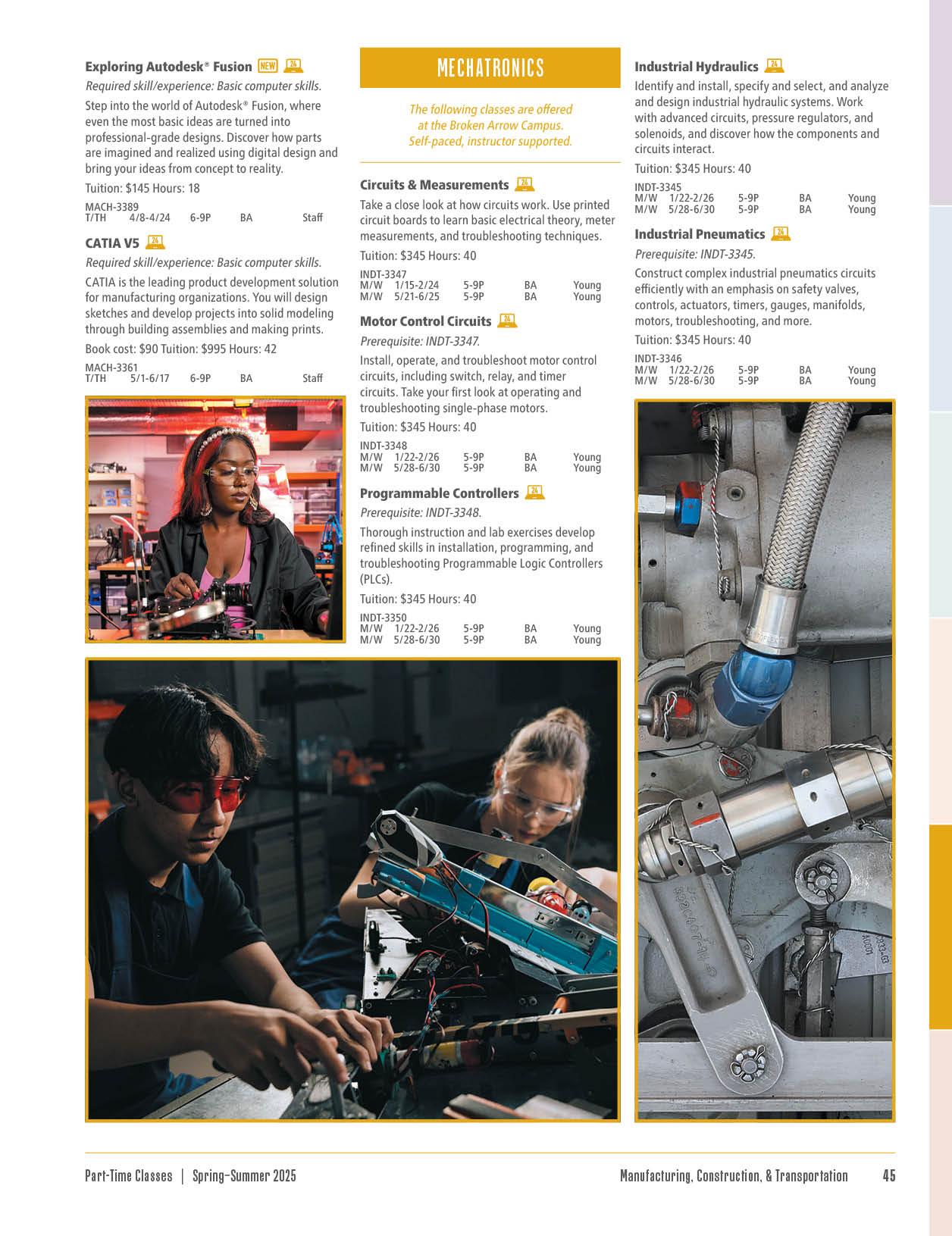 **Exploring Autodesk® Fusion** NEW 24

*Required skill/experience: Basic computer skills.*

Step into the world of Autodesk® Fusion, where even the most basic ideas are turned into professional-grade designs. Discover how parts are imagined and realized using digital design and bring your ideas from concept to reality.

Tuition: $145 Hours: 18

MACH-3389
T/TH 4/8-4/24 6-9P BA Staff

**CATIA V5** 24

*Required skill/experience: Basic computer skills.*

CATIA is the leading product development solution for manufacturing organizations. You will design sketches and develop projects into solid modeling through building assemblies and making prints.

Book cost: $90 Tuition: $995 Hours: 42

MACH-3361
T/TH 5/1-6/17 6-9P BA Staff

MECHATRONICS

*The following classes are offered at the Broken Arrow Campus. Self-paced, instructor supported.*

**Circuits & Measurements** 24

Take a close look at how circuits work. Use printed circuit boards to learn basic electrical theory, meter measurements, and troubleshooting techniques.

Tuition: $345 Hours: 40

INDT-3347
M/W 1/15-2/24 5-9P BA Young
M/W 5/21-6/25 5-9P BA Young

**Motor Control Circuits** 24

*Prerequisite: INDT-3347.*

Install, operate, and troubleshoot motor control circuits, including switch, relay, and timer circuits. Take your first look at operating and troubleshooting single-phase motors.

Tuition: $345 Hours: 40

INDT-3348
M/W 1/22-2/26 5-9P BA Young
M/W 5/28-6/30 5-9P BA Young

**Programmable Controllers** 24

*Prerequisite: INDT-3348.*

Thorough instruction and lab exercises develop refined skills in installation, programming, and troubleshooting Programmable Logic Controllers (PLCs).

Tuition: $345 Hours: 40

INDT-3350
M/W 1/22-2/26 5-9P BA Young
M/W 5/28-6/30 5-9P BA Young

**Industrial Hydraulics** 24

Identify and install, specify and select, and analyze and design industrial hydraulic systems. Work with advanced circuits, pressure regulators, and solenoids, and discover how the components and circuits interact.

Tuition: $345 Hours: 40

INDT-3345
M/W 1/22-2/26 5-9P BA Young
M/W 5/28-6/30 5-9P BA Young

**Industrial Pneumatics** 24

*Prerequisite: INDT-3345.*

Construct complex industrial pneumatics circuits efficiently with an emphasis on safety valves, controls, actuators, timers, gauges, manifolds, motors, troubleshooting, and more.

Tuition: $345 Hours: 40

INDT-3346
M/W 1/22-2/26 5-9P BA Young
M/W 5/28-6/30 5-9P BA Young

Part-Time Classes | Spring-Summer 2025

Manufacturing, Construction, & Transportation 45