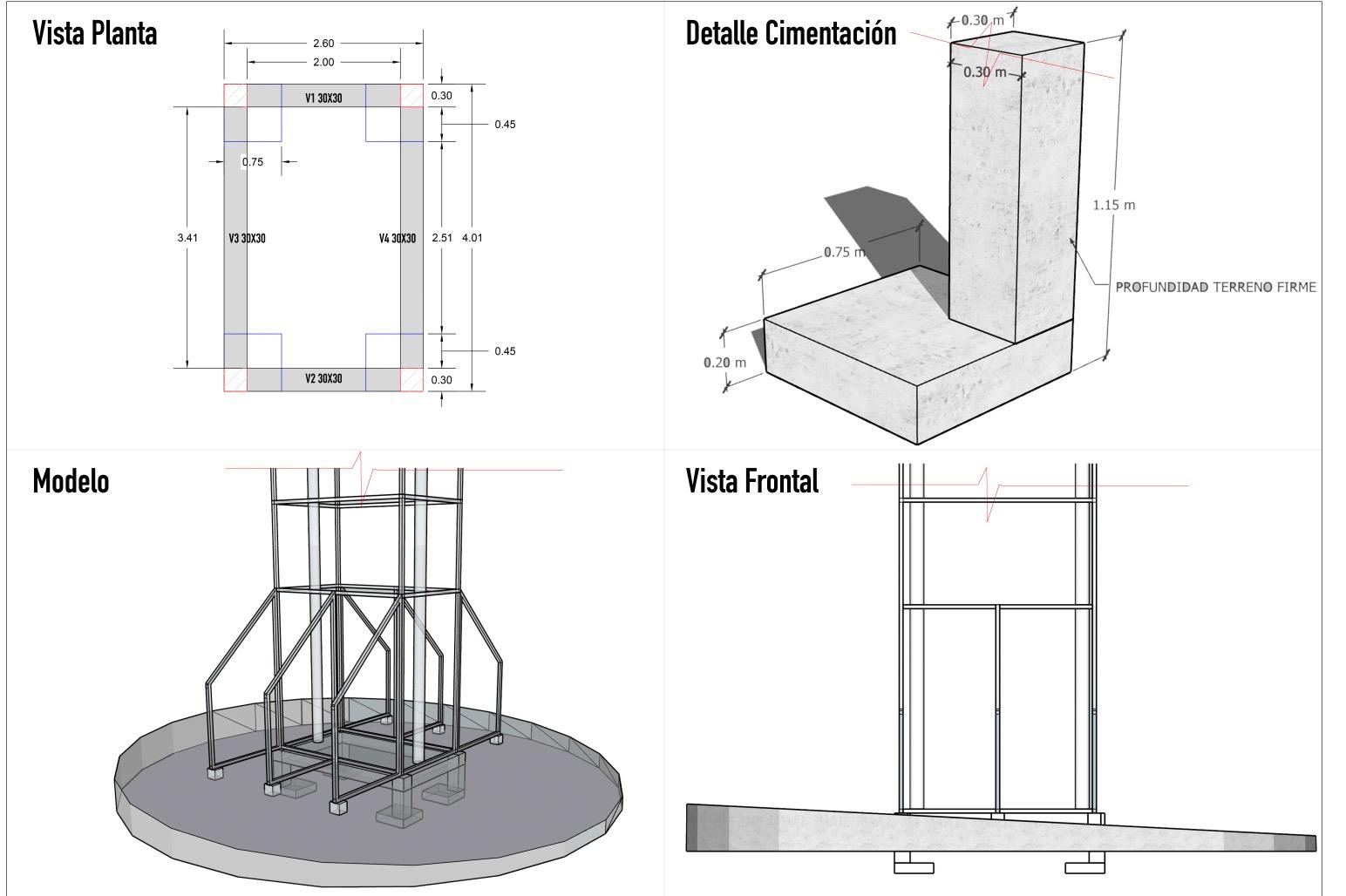 Vista Planta

2.60
2.00
V1 30X30
0.30
0.45
0.75
3.41
V3 30X30
V4 30X30
2.51
4.01
0.45
V2 30X30
0.30

Detalle Cimentación

0.30 m
0.30 m
1.15 m
0.75 m
PROFUNDIDAD TERRENO FIRME
0.20 m

Modelo

Vista Frontal