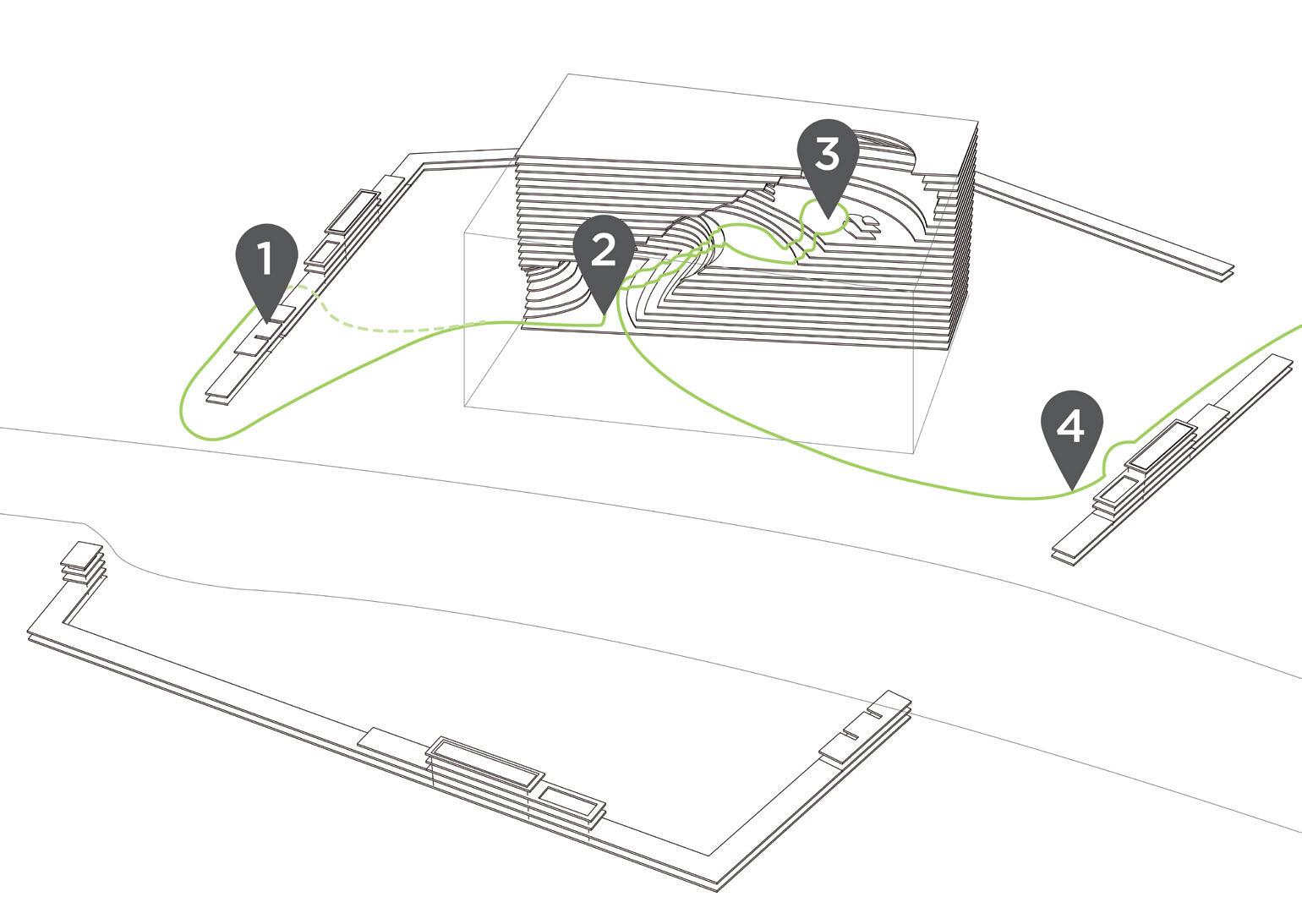 1
2
3
4