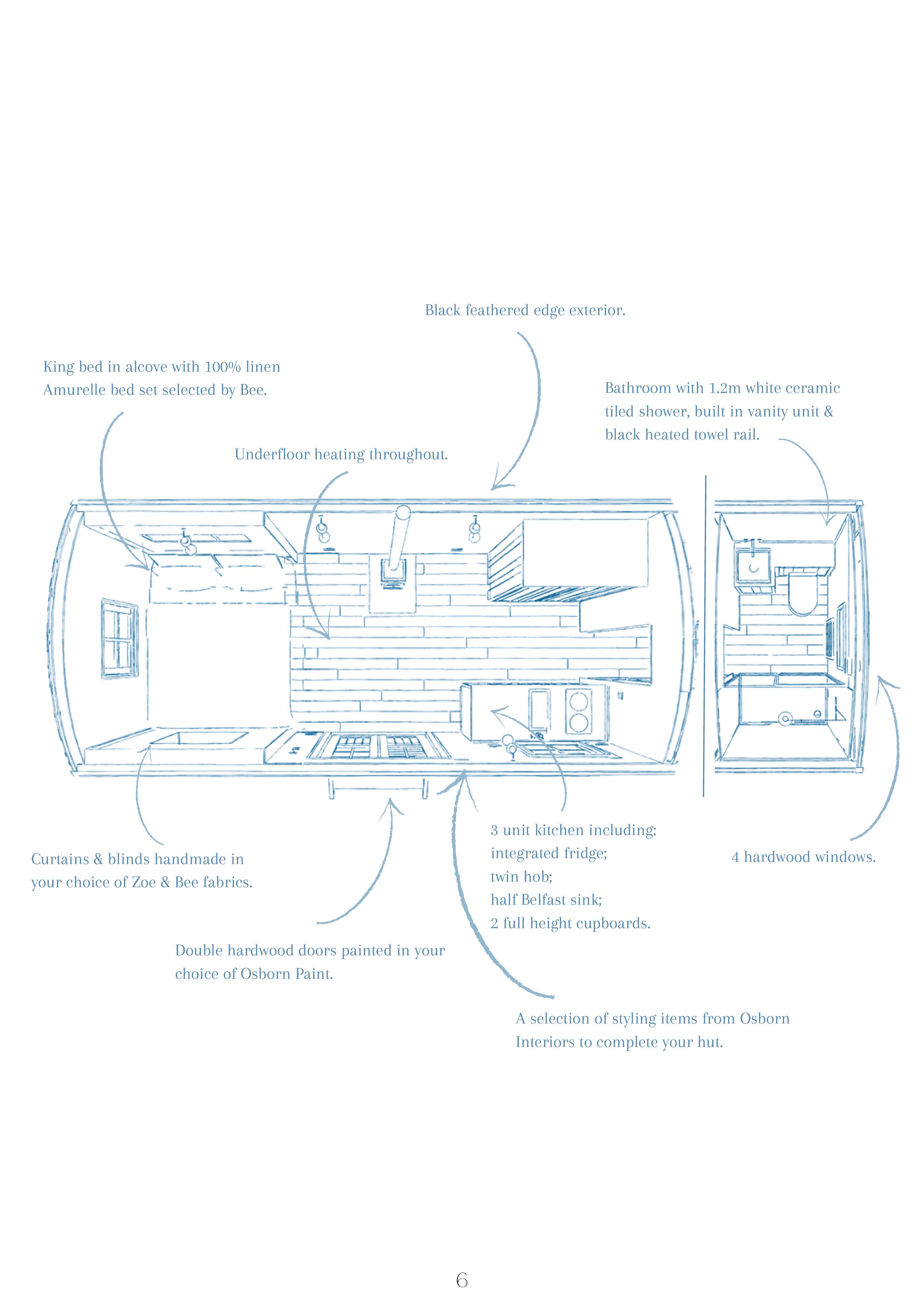 Black feathered edge exterior.

King bed in alcove with 100% linen Amurelle bed set selected by Bee.

Bathroom with 1.2m white ceramic tiled shower, built in vanity unit & black heated towel rail.

Underfloor heating throughout.

Curtains & blinds handmade in your choice of Zoe & Bee fabrics.

3 unit kitchen including:
integrated fridge;
twin hob;
half Belfast sink;
2 full height cupboards.

4 hardwood windows.

Double hardwood doors painted in your choice of Osborn Paint.

A selection of styling items from Osborn Interiors to complete your hut.

6