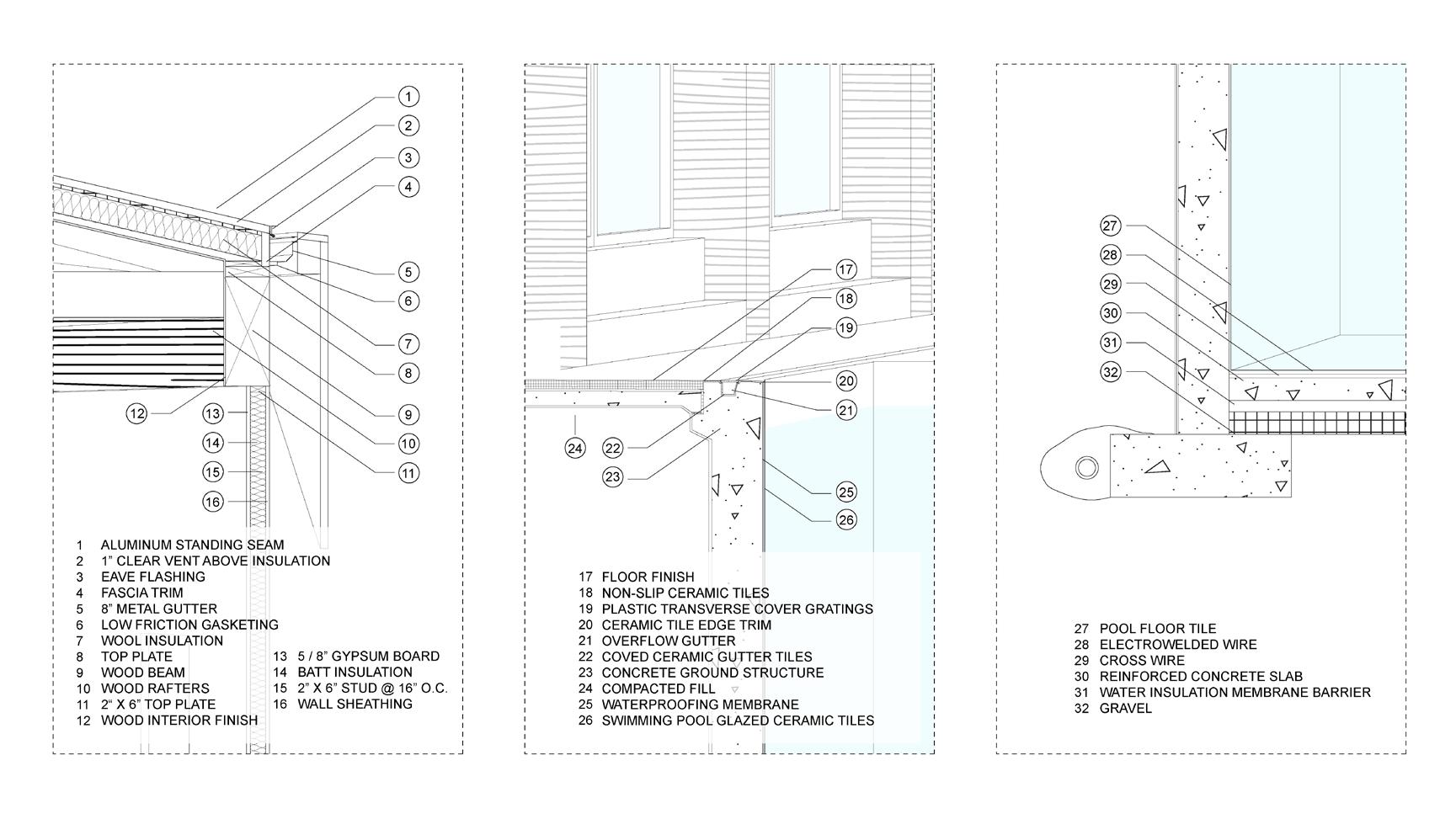 1
2
3
4
5
6
7
8
9
10
11
12
13
14
15
16

1 ALUMINUM STANDING SEAM
2 1" CLEAR VENT ABOVE INSULATION
3 EAVE FLASHING
4 FASCIA TRIM
5 8" METAL GUTTER
6 LOW FRICTION GASKETING
7 WOOL INSULATION
8 TOP PLATE
9 WOOD BEAM
10 WOOD RAFTERS
11 2" X 6" TOP PLATE
12 WOOD INTERIOR FINISH

13 5 / 8" GYPSUM BOARD
14 BATT INSULATION
15 2" X 6" STUD @ 16" O.C.
16 WALL SHEATHING

17
18
19
20
21
22
23
24
25
26

17 FLOOR FINISH
18 NON-SLIP CERAMIC TILES
19 PLASTIC TRANSVERSE COVER GRATINGS
20 CERAMIC TILE EDGE TRIM
21 OVERFLOW GUTTER
22 COVED CERAMIC GUTTER TILES
23 CONCRETE GROUND STRUCTURE
24 COMPACTED FILL
25 WATERPROOFING MEMBRANE
26 SWIMMING POOL GLAZED CERAMIC TILES

27
28
29
30
31
32

27 POOL FLOOR TILE
28 ELECTROWELDED WIRE
29 CROSS WIRE
30 REINFORCED CONCRETE SLAB
31 WATER INSULATION MEMBRANE BARRIER
32 GRAVEL