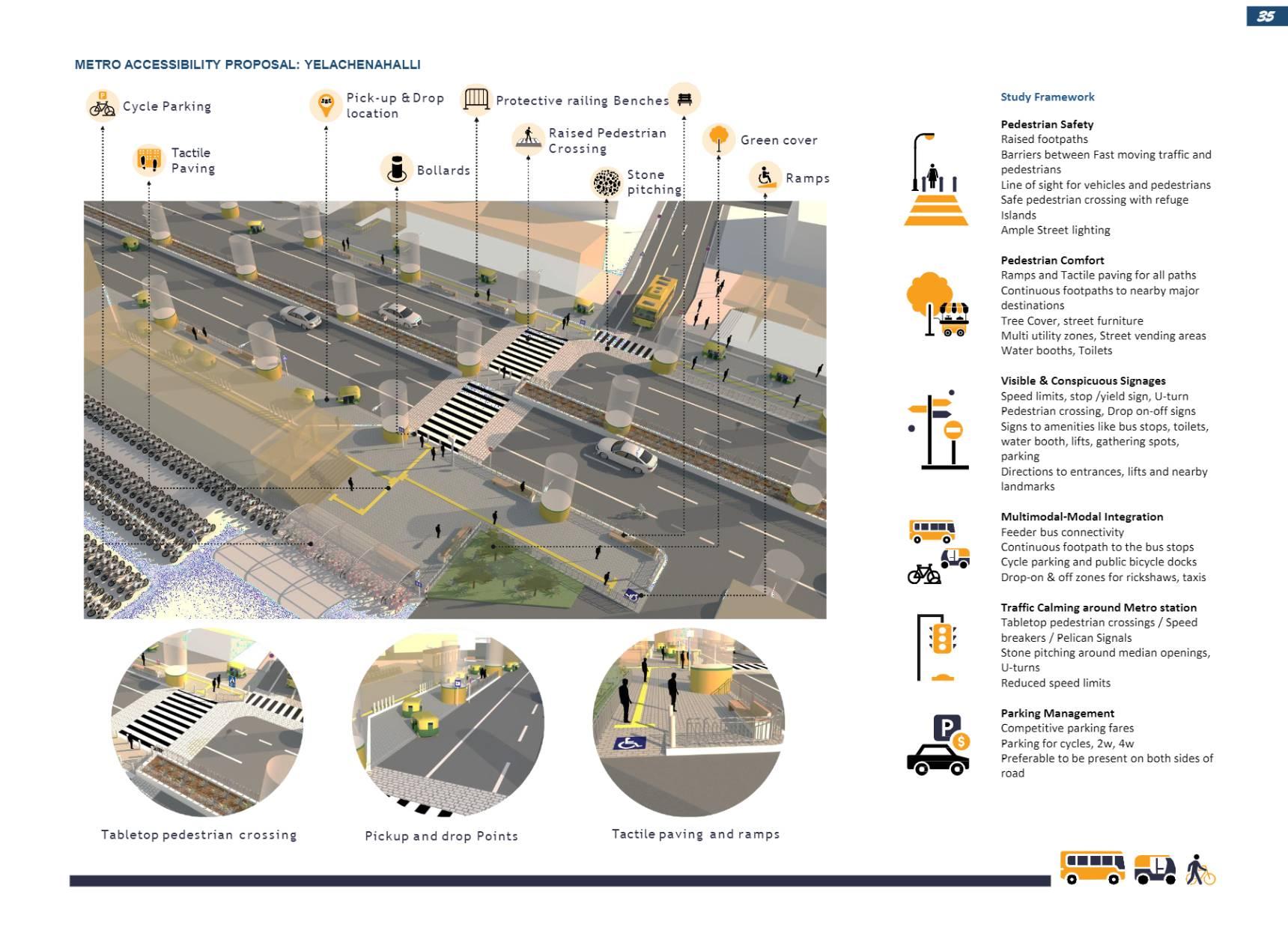 35

METRO ACCESSIBILITY PROPOSAL: YELACHENAHALLI

Cycle Parking

Tactile Paving

Pick-up & Drop location

Bollards

Protective railing

Raised Pedestrian Crossing

Stone pitching

Benches

Green cover

Ramps

Tabletop pedestrian crossing

Pickup and drop Points

Tactile paving and ramps

Study Framework

Pedestrian Safety
Raised footpaths
Barriers between Fast moving traffic and pedestrians
Line of sight for vehicles and pedestrians
Safe pedestrian crossing with refuge Islands
Ample Street lighting

Pedestrian Comfort
Ramps and Tactile paving for all paths
Continuous footpaths to nearby major destinations
Tree Cover, street furniture
Multi utility zones, Street vending areas
Water booths, Toilets

Visible & Conspicuous Signages
Speed limits, stop /yield sign, U-turn
Pedestrian crossing, Drop on-off signs
Signs to amenities like bus stops, toilets, water booth, lifts, gathering spots, parking
Directions to entrances, lifts and nearby landmarks

Multimodal-Modal Integration
Feeder bus connectivity
Continuous footpath to the bus stops
Cycle parking and public bicycle docks
Drop-on & off zones for rickshaws, taxis

Traffic Calming around Metro station
Tabletop pedestrian crossings / Speed breakers / Pelican Signals
Stone pitching around median openings, U-turns
Reduced speed limits

Parking Management
Competitive parking fares
Parking for cycles, 2w, 4w
Preferable to be present on both sides of road