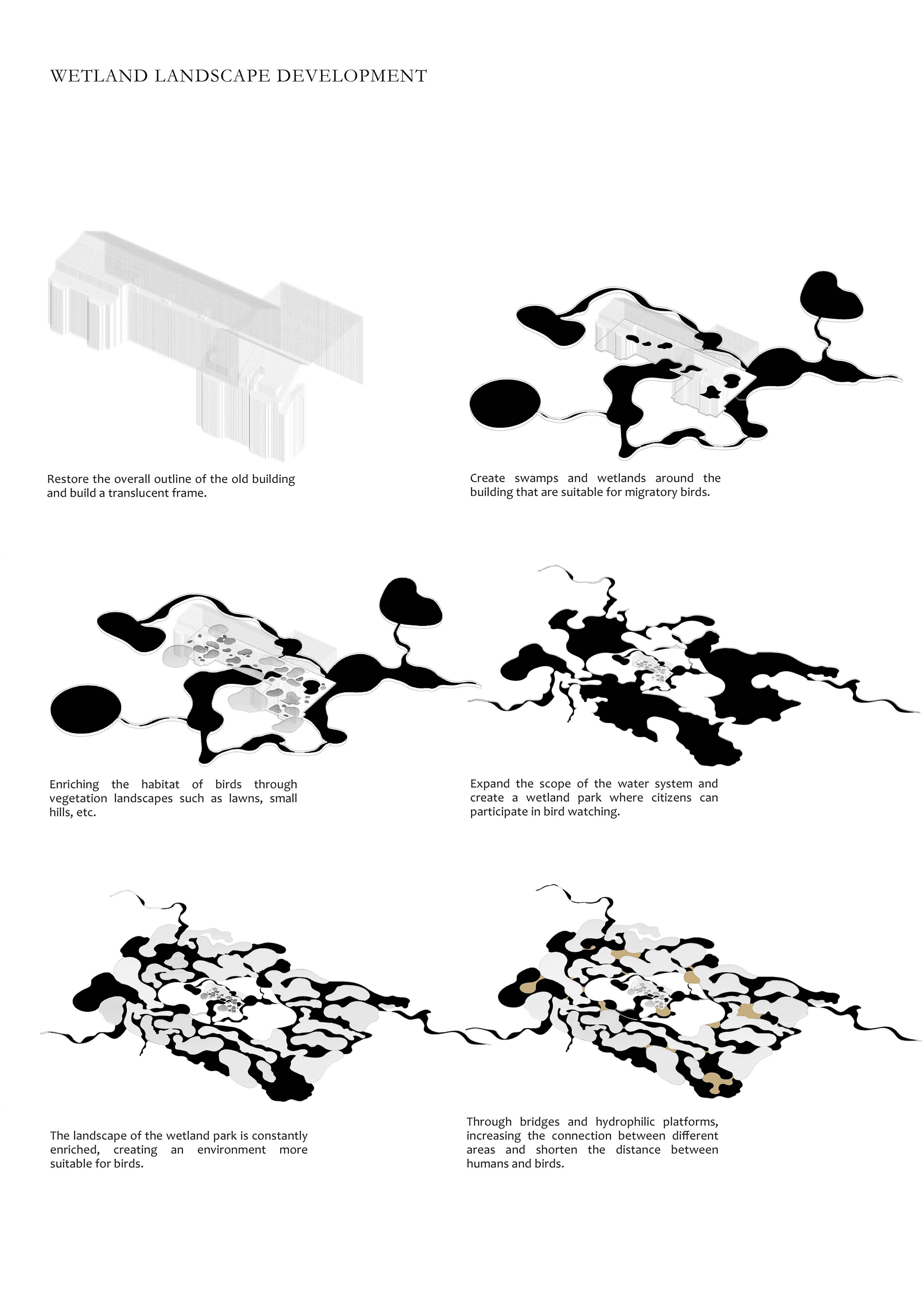 WETLAND LANDSCAPE DEVELOPMENT

Restore the overall outline of the old building and build a translucent frame.

Create swamps and wetlands around the building that are suitable for migratory birds.

Enriching the habitat of birds through vegetation landscapes such as lawns, small hills, etc.

Expand the scope of the water system and create a wetland park where citizens can participate in bird watching.

The landscape of the wetland park is constantly enriched, creating an environment more suitable for birds.

Through bridges and hydrophilic platforms, increasing the connection between different areas and shorten the distance between humans and birds.