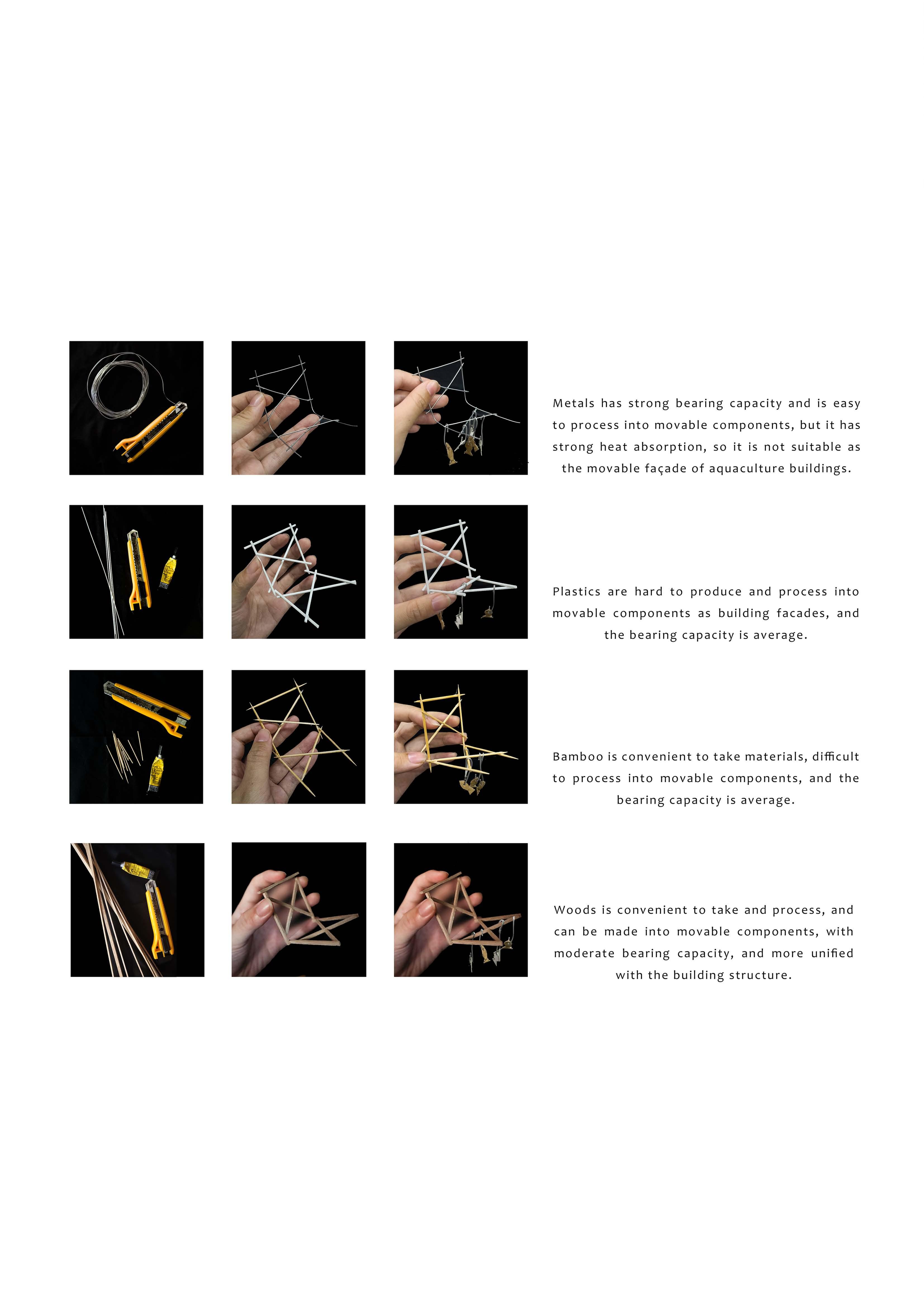 Metals has strong bearing capacity and is easy to process into movable components, but it has strong heat absorption, so it is not suitable as the movable façade of aquaculture buildings.

Plastics are hard to produce and process into movable components as building facades, and the bearing capacity is average.

Bamboo is convenient to take materials, difficult to process into movable components, and the bearing capacity is average.

Woods is convenient to take and process, and can be made into movable components, with moderate bearing capacity, and more unified with the building structure.