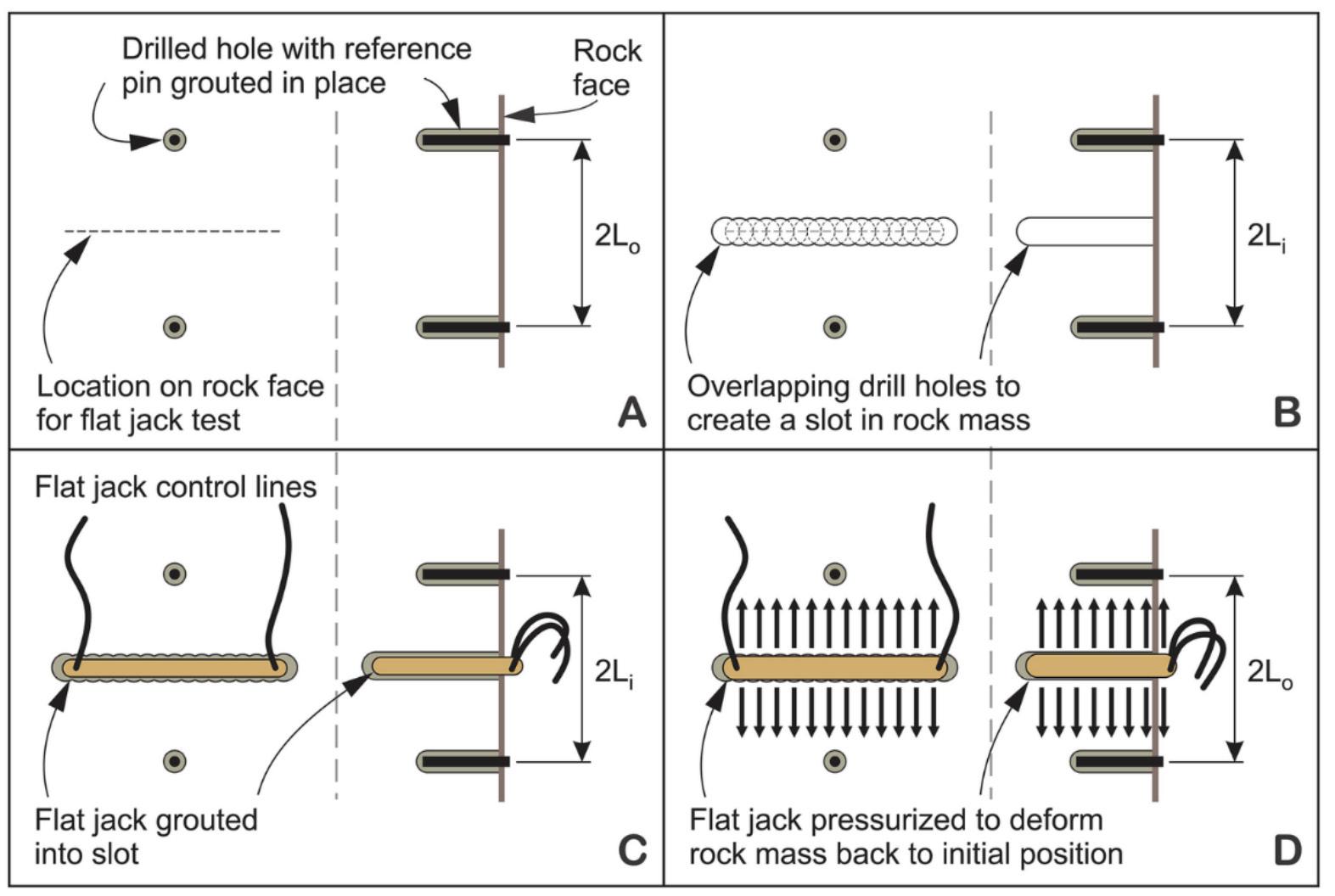 Drilled hole with reference pin grouted in place

Rock face

$2L_o$

Location on rock face for flat jack test

A

$2L_i$

Overlapping drill holes to create a slot in rock mass

B

Flat jack control lines

$2L_i$

Flat jack grouted into slot

C

$2L_o$

Flat jack pressurized to deform rock mass back to initial position

D