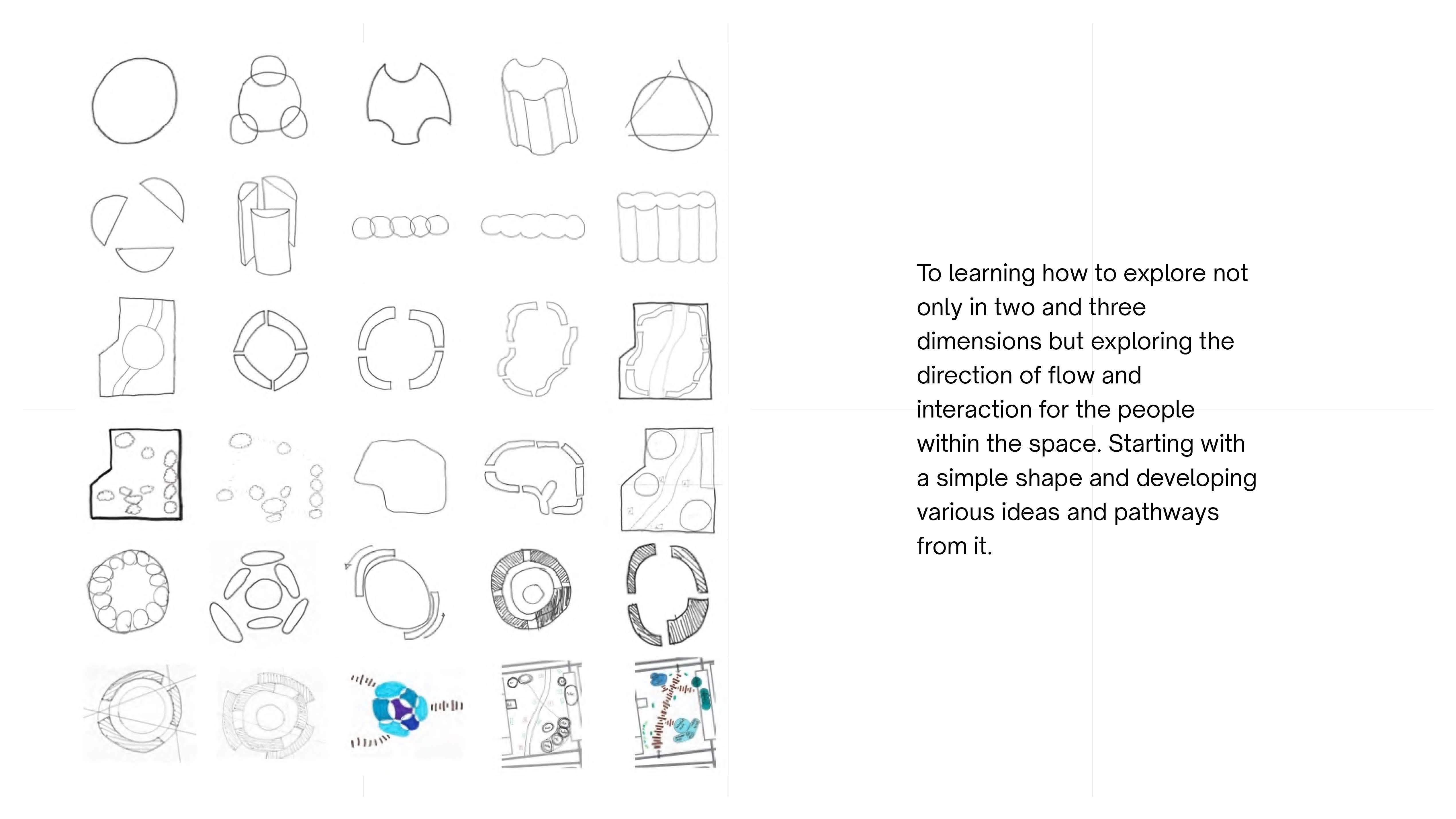 To learning how to explore not only in two and three dimensions but exploring the direction of flow and interaction for the people within the space. Starting with a simple shape and developing various ideas and pathways from it.