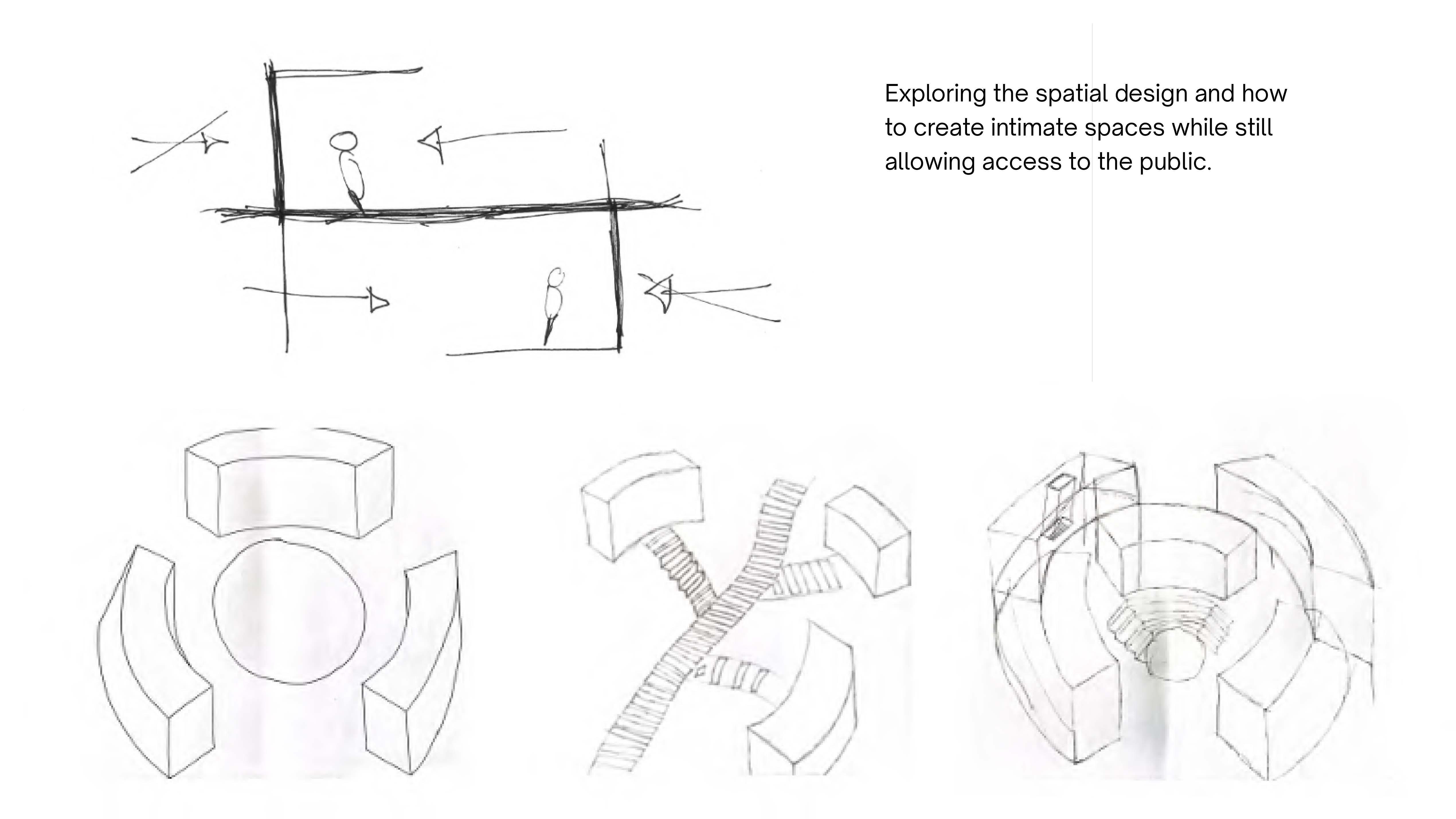 Exploring the spatial design and how to create intimate spaces while still allowing access to the public.