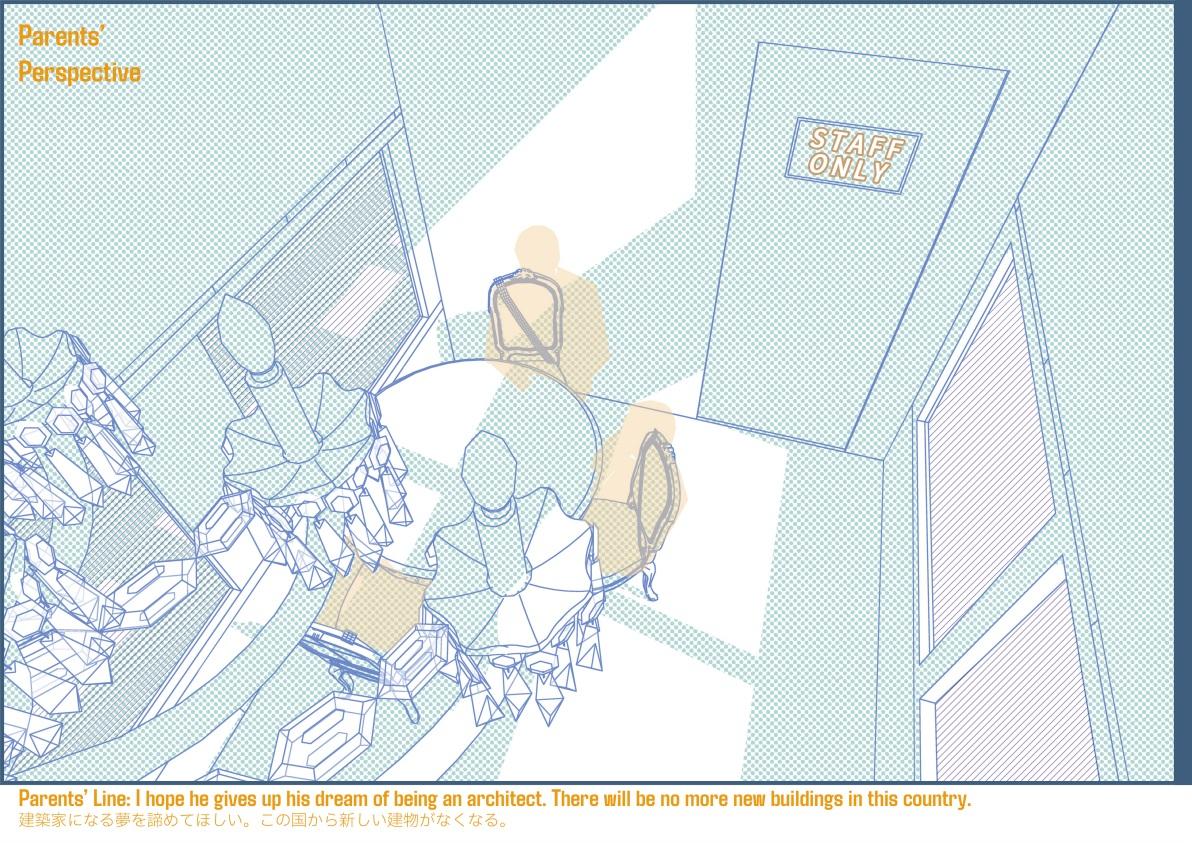 Parents'
Perspective

STAFF
ONLY

Parents' Line: I hope he gives up his dream of being an architect. There will be no more new buildings in this country.
建築家になる夢を諦めてほしい。この国から新しい建物がなくなる。