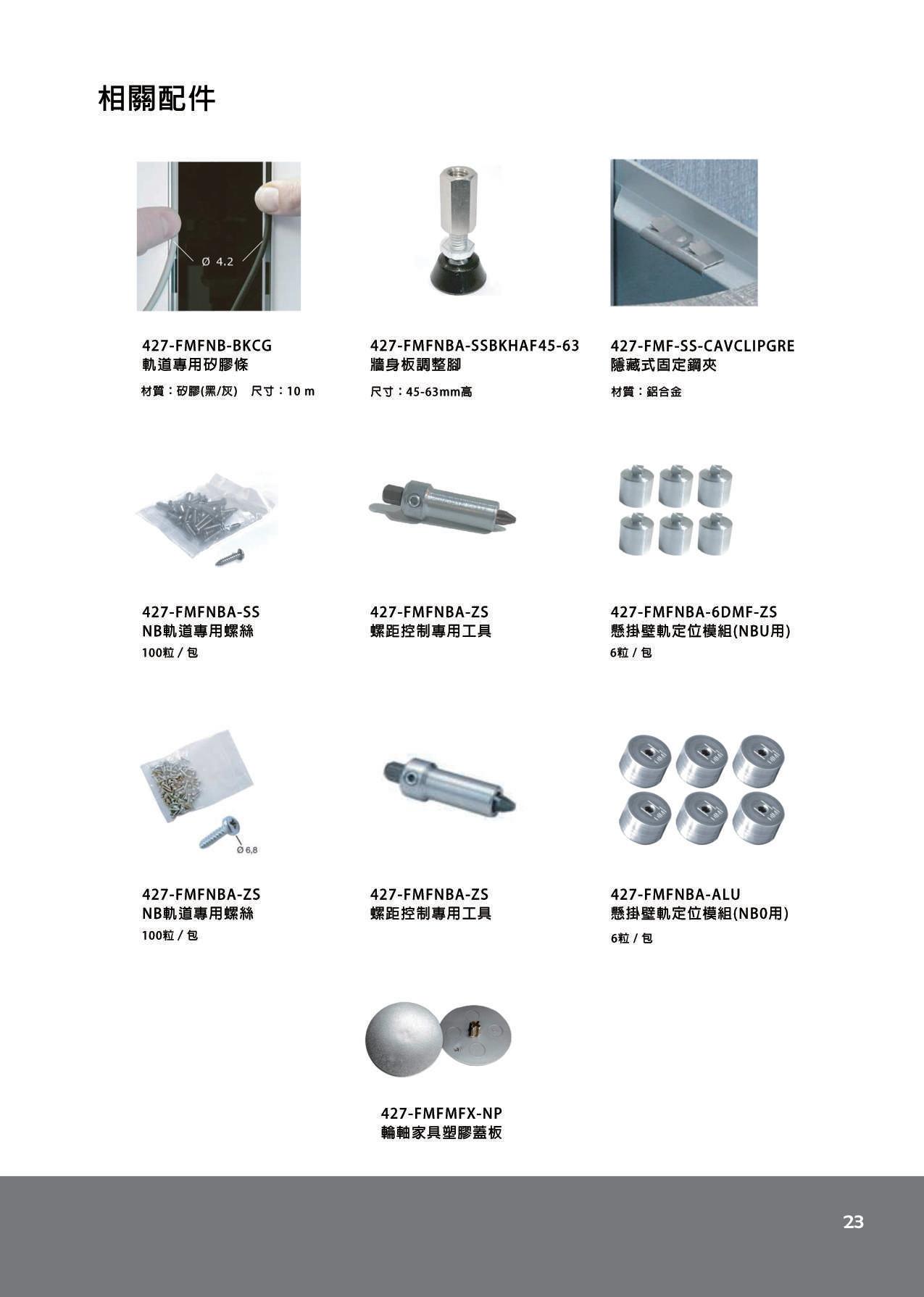 相關配件

Ø 4.2

427-FMFNB-BKCG
軌道專用矽膠條

材質：矽膠(黑/灰)　尺寸：10 m

427-FMFNBA-SSBKHAF45-63
牆身板調整腳

尺寸：45-63mm高

427-FMF-SS-CAVCLIPGRE
隱藏式固定鋼夾

材質：鋁合金

427-FMFNBA-SS
NB軌道專用螺絲
100粒 / 包

427-FMFNBA-ZS
螺距控制專用工具

427-FMFNBA-6DMF-ZS
懸掛壁軌定位模組(NBU用)
6粒 / 包

Ø 6,8

427-FMFNBA-ZS
NB軌道專用螺絲
100粒 / 包

427-FMFNBA-ZS
螺距控制專用工具

427-FMFNBA-ALU
懸掛壁軌定位模組(NB0用)
6粒 / 包

427-FMFMFX-NP
輪軸家具塑膠蓋板

23