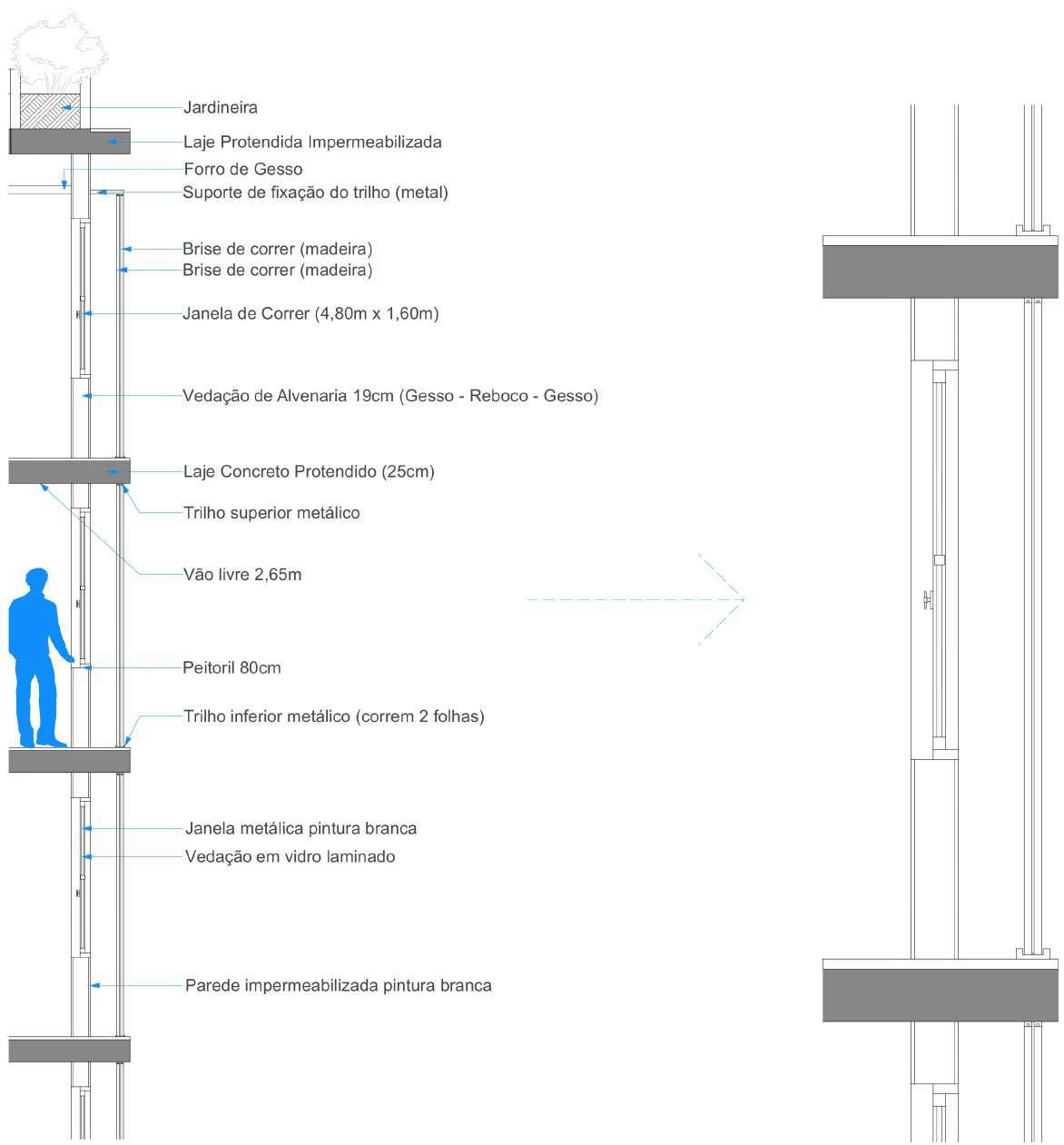 Jardineira

Laje Protendida Impermeabilizada

Forro de Gesso

Suporte de fixação do trilho (metal)

Brise de correr (madeira)

Brise de correr (madeira)

Janela de Correr (4,80m x 1,60m)

Vedação de Alvenaria 19cm (Gesso - Reboco - Gesso)

Laje Concreto Protendido (25cm)

Trilho superior metálico

Vão livre 2,65m

Peitoril 80cm

Trilho inferior metálico (correm 2 folhas)

Janela metálica pintura branca

Vedação em vidro laminado

Parede impermeabilizada pintura branca