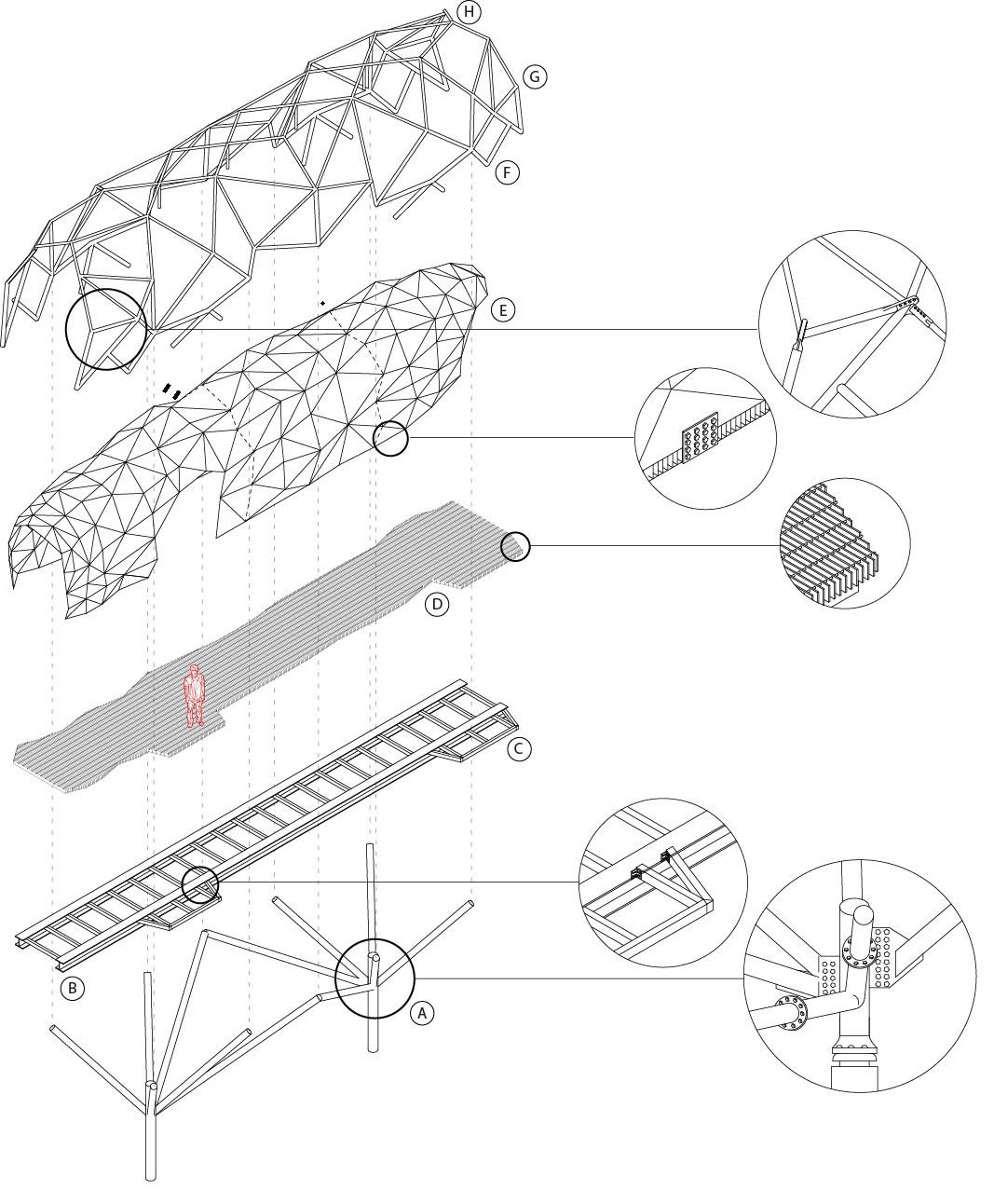 H
G
F
E
D
C
B
A