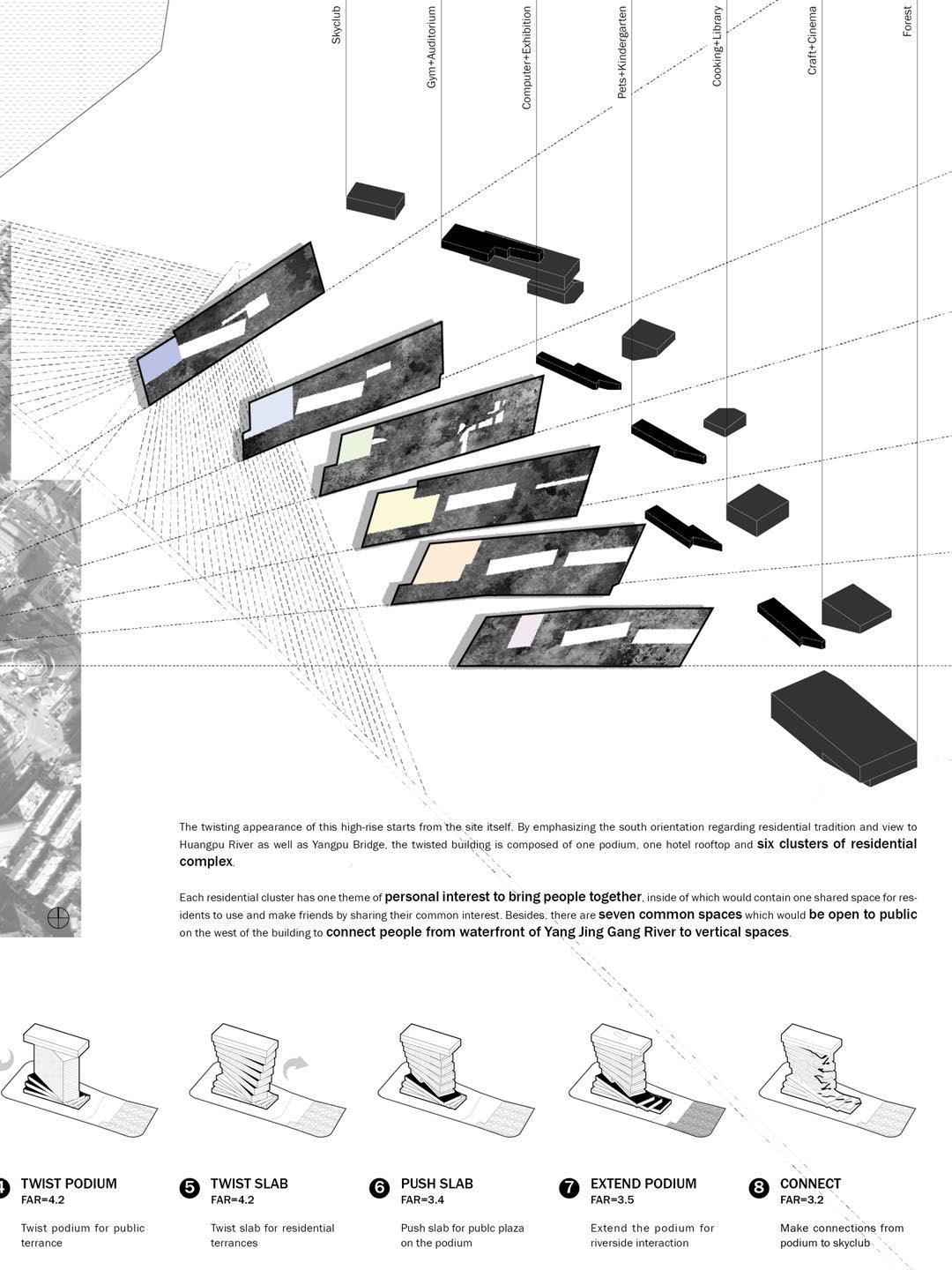 Skyclub

Gym+Auditorium

Computer+Exhibition

Pets+Kindergarten

Cooking+Library

Craft+Cinema

Forest

The twisting appearance of this high-rise starts from the site itself. By emphasizing the south orientation regarding residential tradition and view to Huangpu River as well as Yangpu Bridge, the twisted building is composed of one podium, one hotel rooftop and six clusters of residential complex.

Each residential cluster has one theme of personal interest to bring people together, inside of which would contain one shared space for residents to use and make friends by sharing their common interest. Besides, there are seven common spaces which would be open to public on the west of the building to connect people from waterfront of Yang Jing Gang River to vertical spaces.

4 TWIST PODIUM
FAR=4.2

Twist podium for public terrance

5 TWIST SLAB
FAR=4.2

Twist slab for residential terrances

6 PUSH SLAB
FAR=3.4

Push slab for publc plaza on the podium

7 EXTEND PODIUM
FAR=3.5

Extend the podium for riverside interaction

8 CONNECT
FAR=3.2

Make connections from podium to skyclub