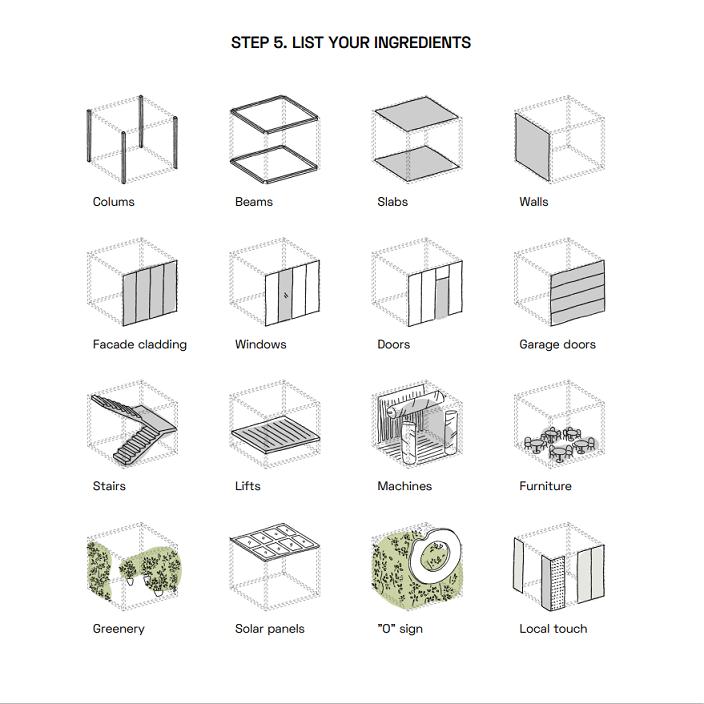 STEP 5. LIST YOUR INGREDIENTS

Colums

Beams

Slabs

Walls

Facade cladding

Windows

Doors

Garage doors

Stairs

Lifts

Machines

Furniture

Greenery

Solar panels

"O" sign

Local touch