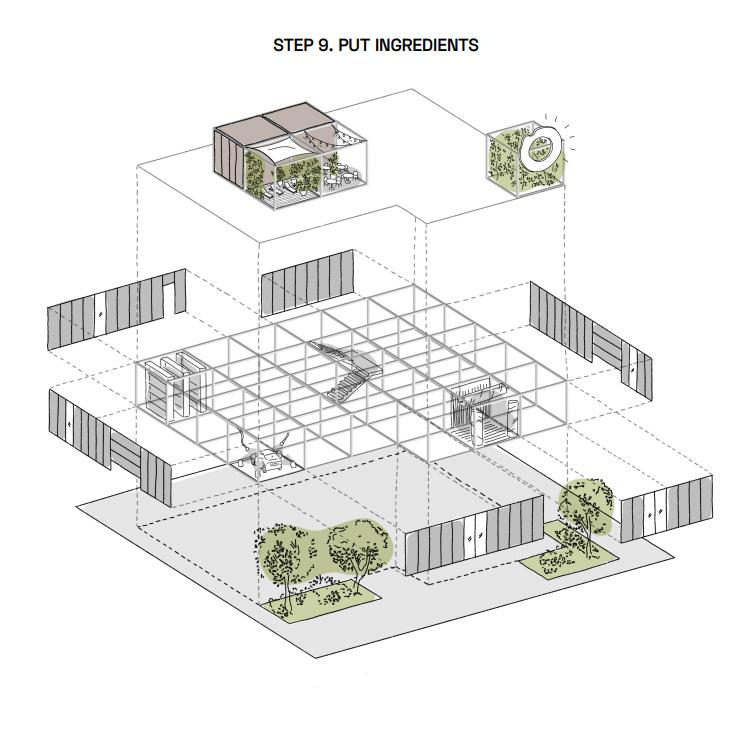 STEP 9. PUT INGREDIENTS