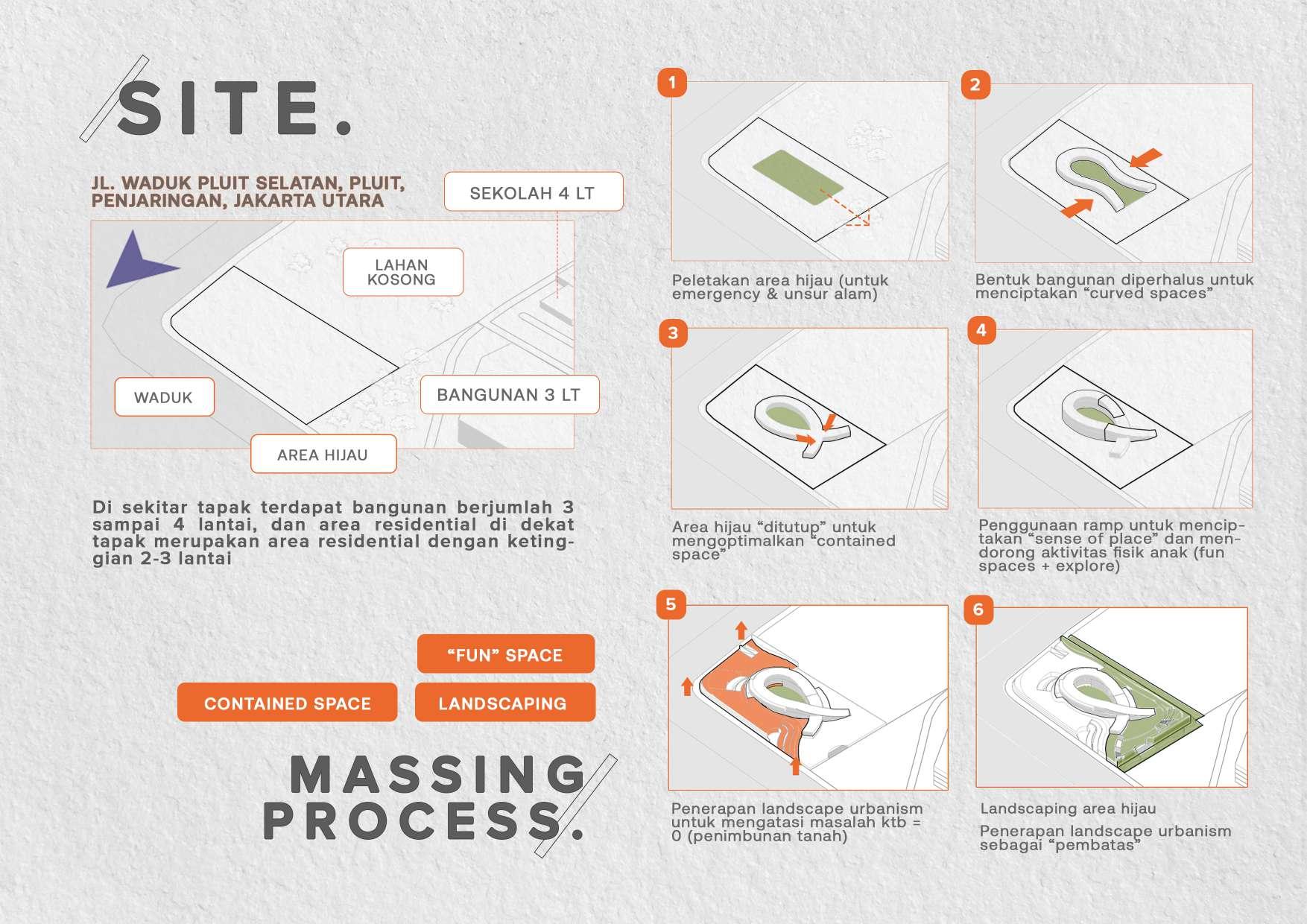 SITE.

JL. WADUK PLUIT SELATAN, PLUIT, PENJARINGAN, JAKARTA UTARA

SEKOLAH 4 LT

LAHAN KOSONG

WADUK

BANGUNAN 3 LT

AREA HIJAU

Di sekitar tapak terdapat bangunan berjumlah 3 sampai 4 lantai, dan area residential di dekat tapak merupakan area residential dengan ketinggian 2-3 lantai

"FUN" SPACE

CONTAINED SPACE

LANDSCAPING

MASSING PROCESS.

1

Peletakan area hijau (untuk emergency & unsur alam)

2

Bentuk bangunan diperhalus untuk menciptakan "curved spaces"

3

Area hijau "ditutup" untuk mengoptimalkan "contained space"

4

Penggunaan ramp untuk menciptakan "sense of place" dan mendorong aktivitas fisik anak (fun spaces + explore)

5

Penerapan landscape urbanism untuk mengatasi masalah ktb = 0 (penimbunan tanah)

6

Landscaping area hijau

Penerapan landscape urbanism sebagai "pembatas"