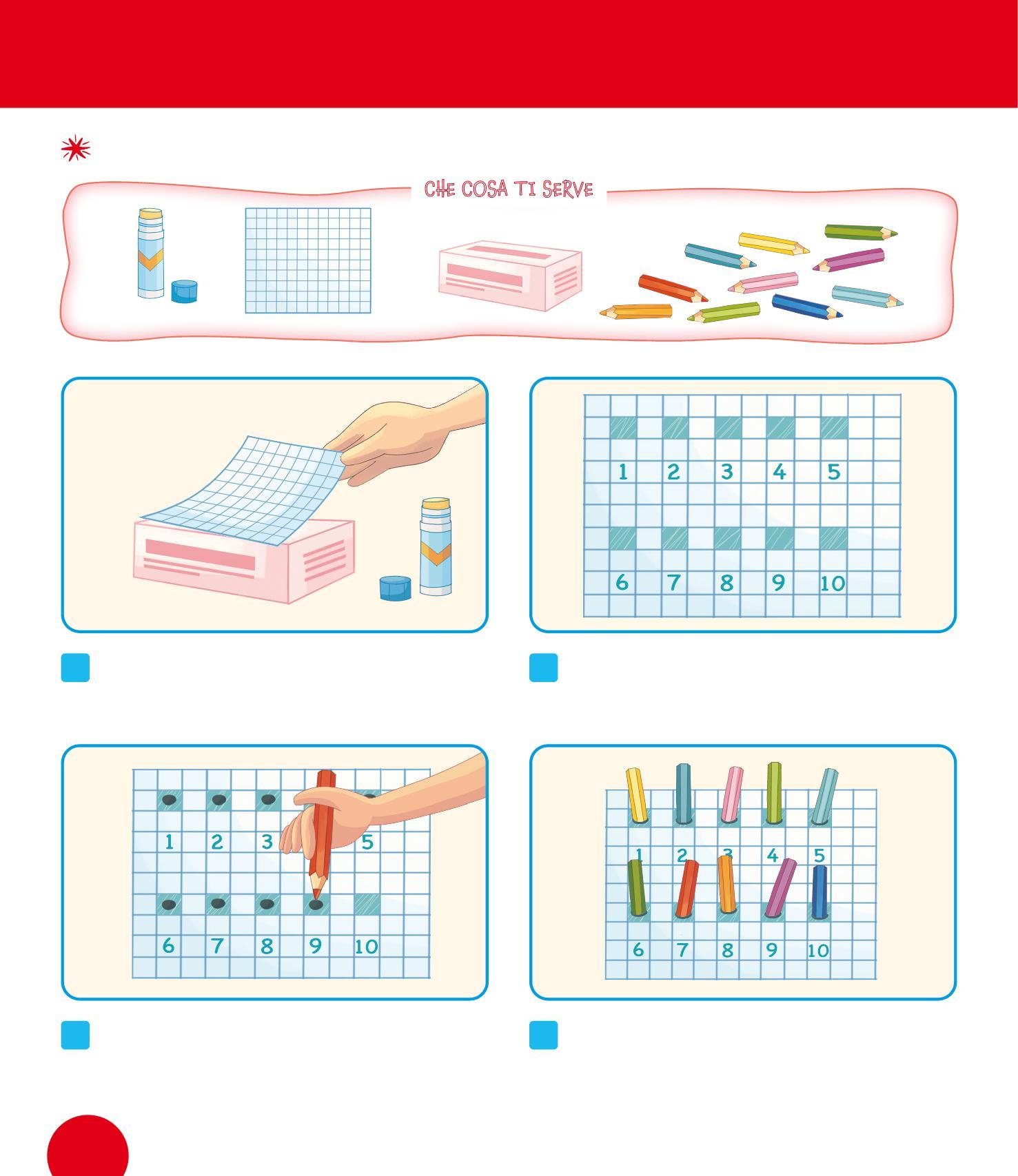 CHE COSA TI SERVE

1 2 3 4 5
6 7 8 9 10

1 2 3 5
6 7 8 9 10

1 2 3 4 5
6 7 8 9 10