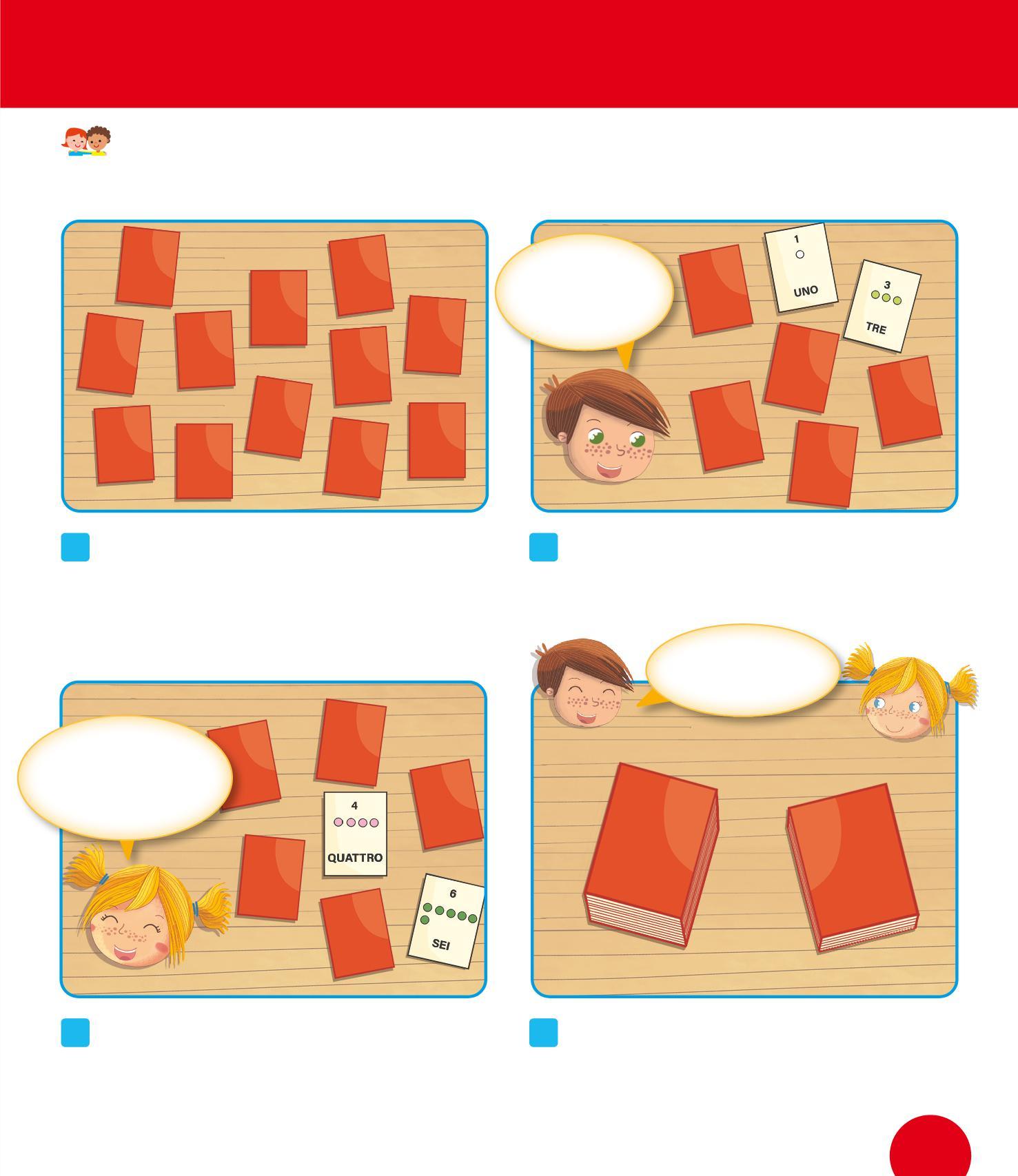 1
UNO

3
TRE

4
QUATTRO

6
SEI