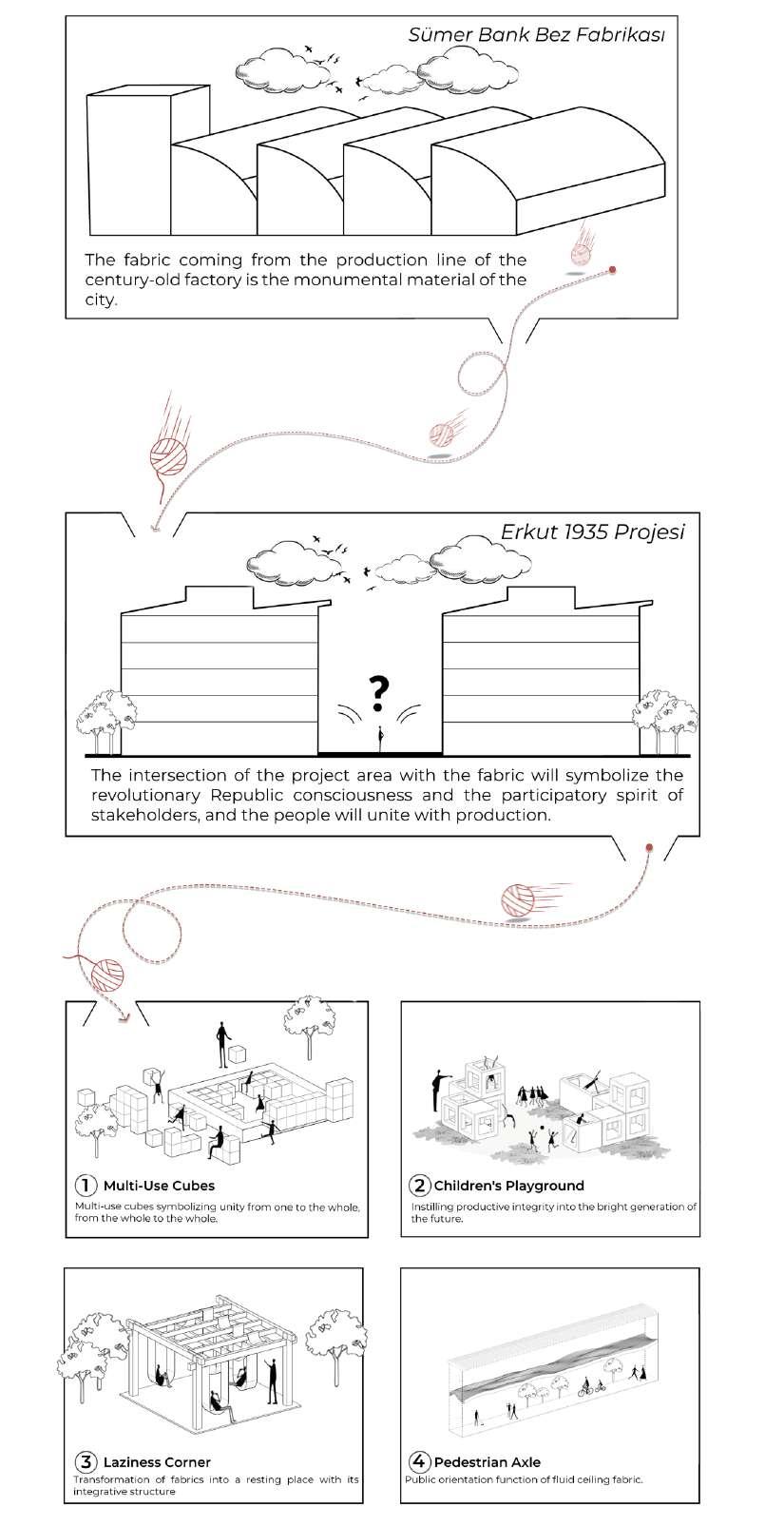 Sümer Bank Bez Fabrikası

The fabric coming from the production line of the century-old factory is the monumental material of the city.

Erkut 1935 Projesi

?

The intersection of the project area with the fabric will symbolize the revolutionary Republic consciousness and the participatory spirit of stakeholders, and the people will unite with production.

1 Multi-Use Cubes
Multi-use cubes symbolizing unity from one to the whole, from the whole to the whole.

2 Children's Playground
Instilling productive integrity into the bright generation of the future.

3 Laziness Corner
Transformation of fabrics into a resting place with its integrative structure

4 Pedestrian Axle
Public orientation function of fluid ceiling fabric.