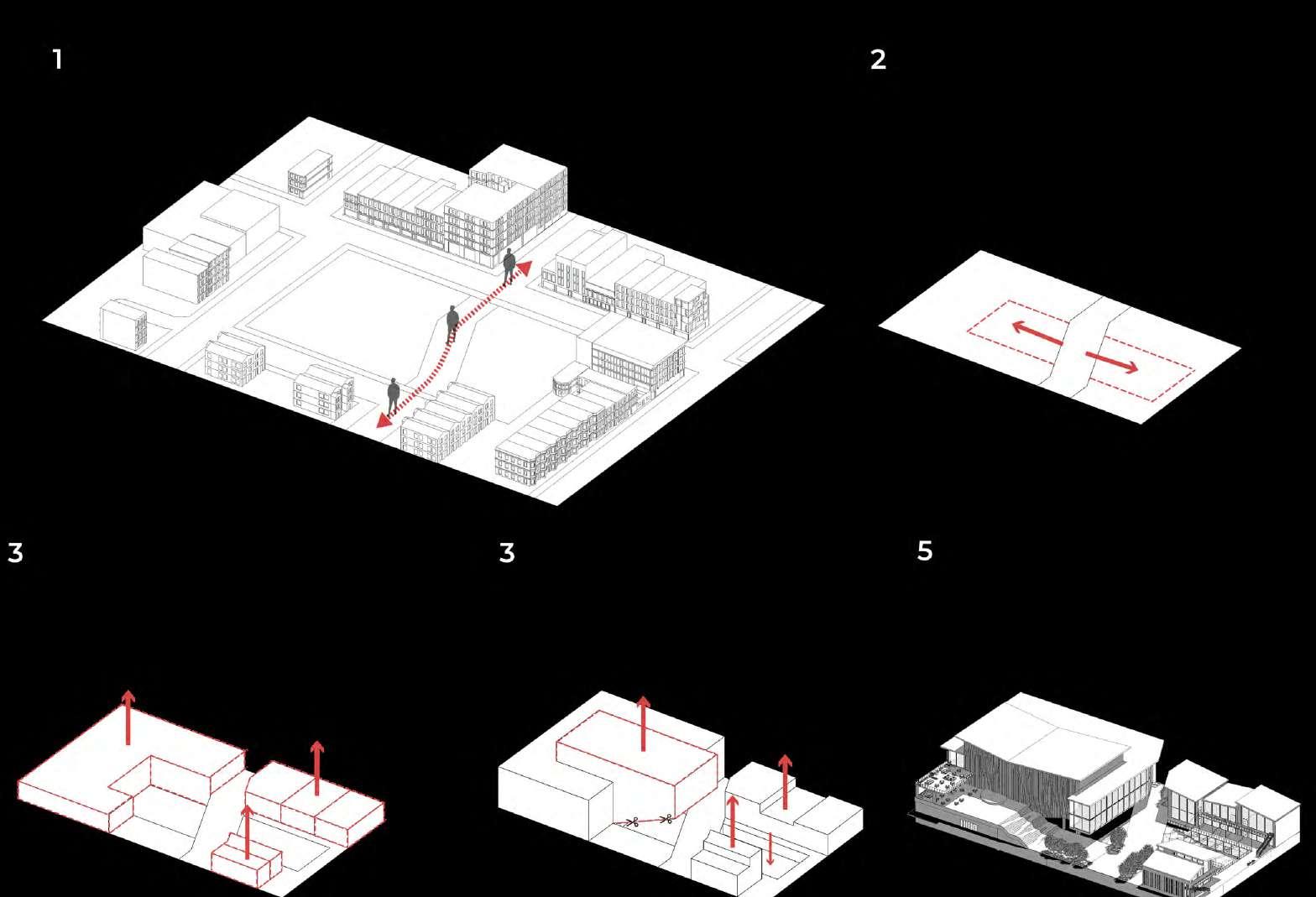 1

2

3

3

5