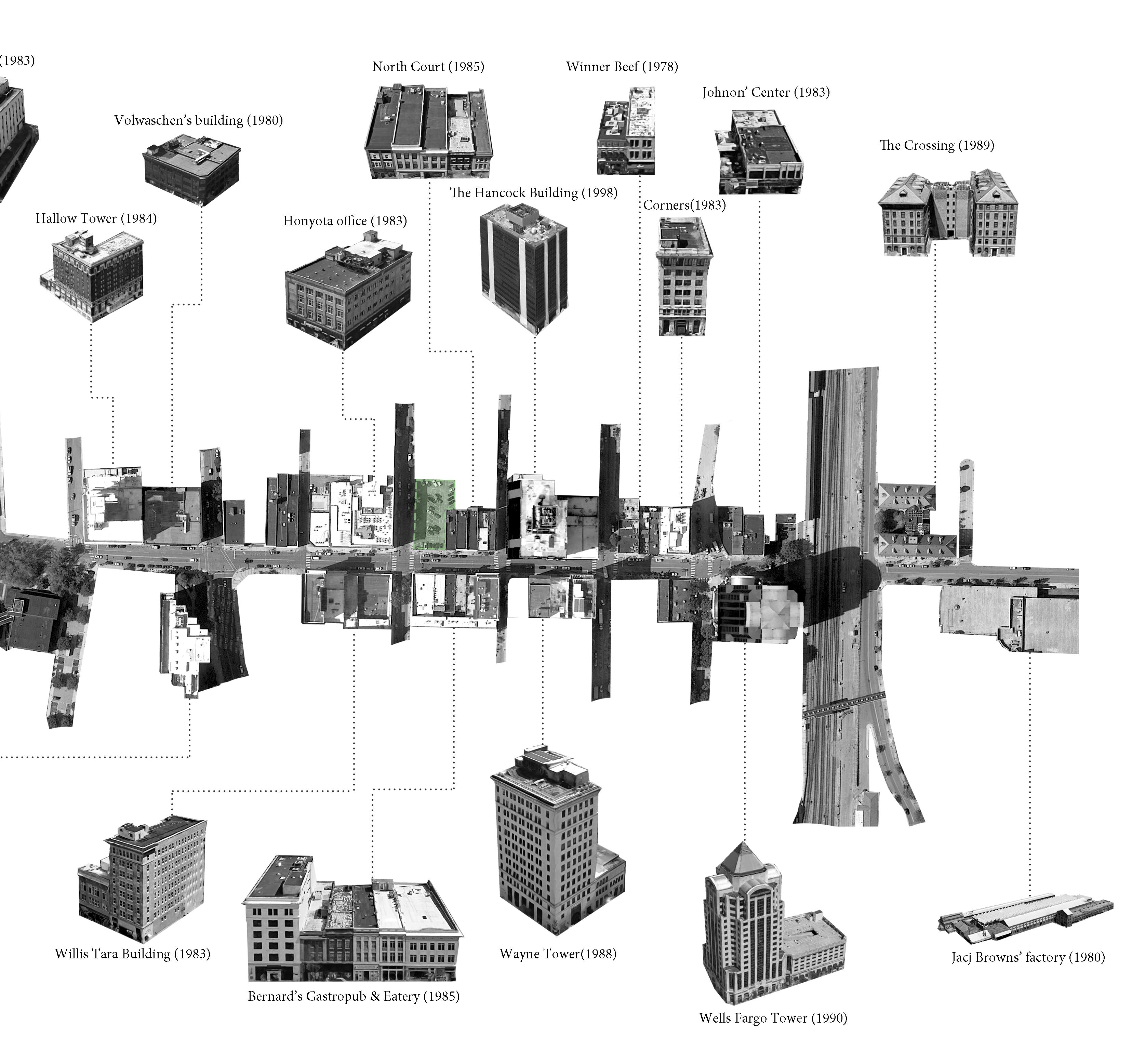 (1983)

North Court (1985)

Winner Beef (1978)

Johnon' Center (1983)

Volwaschen's building (1980)

The Crossing (1989)

The Hancock Building (1998)

Corners(1983)

Hallow Tower (1984)

Honyota office (1983)

Willis Tara Building (1983)

Bernard's Gastropub & Eatery (1985)

Wayne Tower(1988)

Wells Fargo Tower (1990)

Jacj Browns' factory (1980)