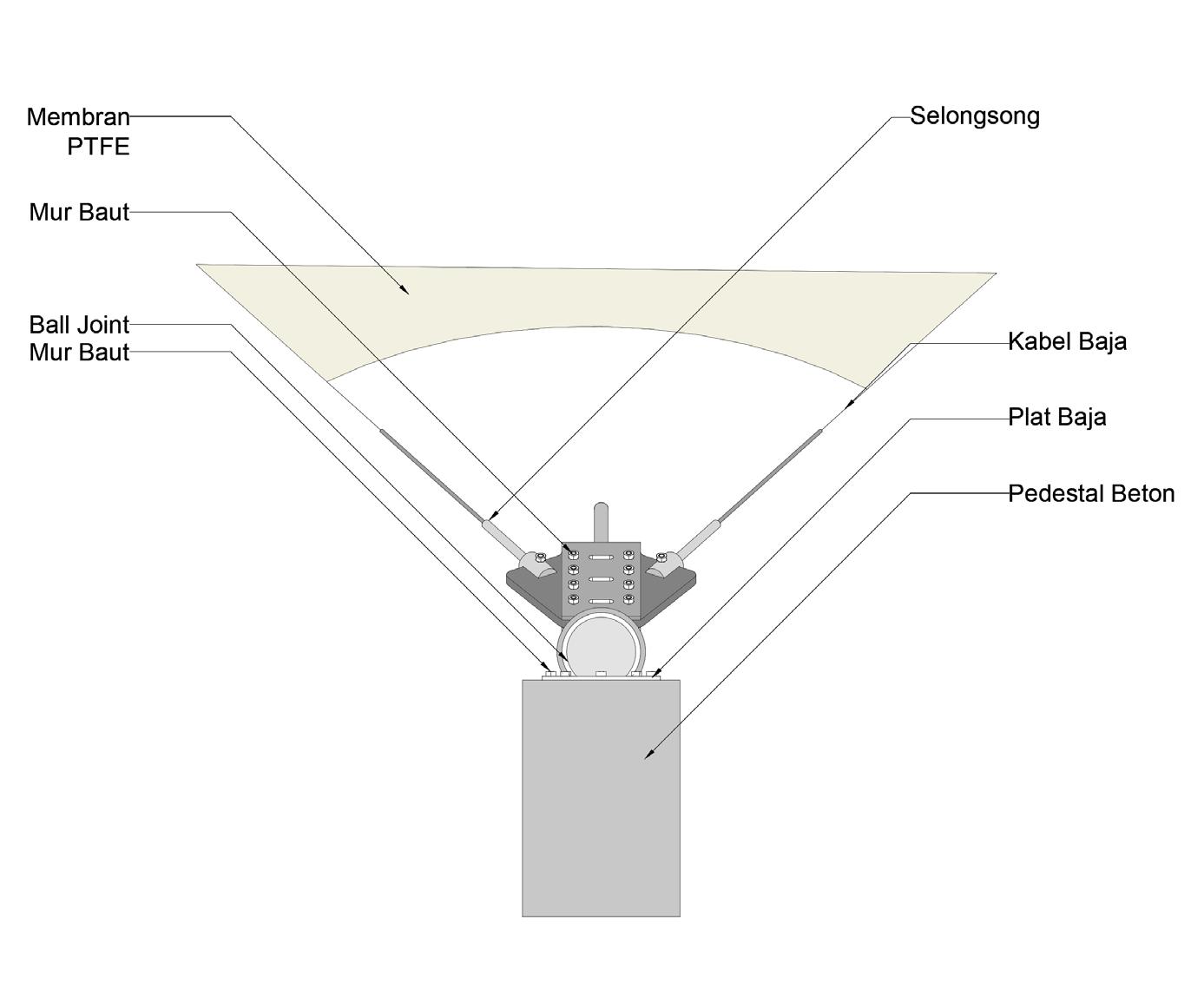 Membran
PTFE

Mur Baut

Ball Joint
Mur Baut

Selongsong

Kabel Baja

Plat Baja

Pedestal Beton