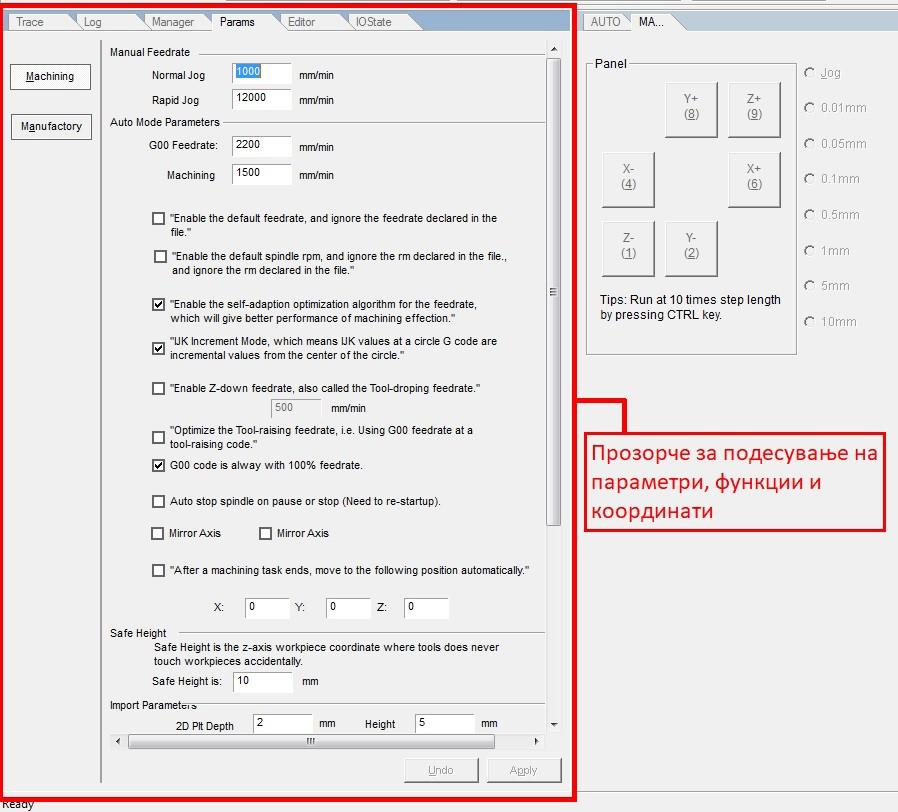 Trace Log Manager Params Editor IOState

Machining

Manufactory

Manual Feedrate

Normal Jog 1000 mm/min

Rapid Jog 12000 mm/min

Auto Mode Parameters

G00 Feedrate: 2200 mm/min

Machining 1500 mm/min

"Enable the default feedrate, and ignore the feedrate declared in the file."

"Enable the default spindle rpm, and ignore the rm declared in the file., and ignore the rm declared in the file."

"Enable the self-adaption optimization algorithm for the feedrate, which will give better performance of machining effection."

"IJK Increment Mode, which means IJK values at a circle G code are incremental values from the center of the circle."

"Enable Z-down feedrate, also called the Tool-droping feedrate."

500 mm/min

"Optimize the Tool-raising feedrate, i.e. Using G00 feedrate at a tool-raising code."

G00 code is alway with 100% feedrate.

Auto stop spindle on pause or stop (Need to re-startup).

Mirror Axis Mirror Axis

"After a machining task ends, move to the following position automatically."

X: 0 Y: 0 Z: 0

Safe Height

Safe Height is the z-axis workpiece coordinate where tools does never touch workpieces accidentally.

Safe Height is: 10 mm

Import Parameters

2D Plt Depth 2 mm Height 5 mm

Undo Apply

Ready

AUTO MA...

Panel

Y+ (8)

Z+ (9)

X- (4)

X+ (6)

Z- (1)

Y- (2)

Tips: Run at 10 times step length by pressing CTRL key.

Jog

0.01mm

0.05mm

0.1mm

0.5mm

1mm

5mm

10mm

Прозорче за подесување на параметри, функции и координати