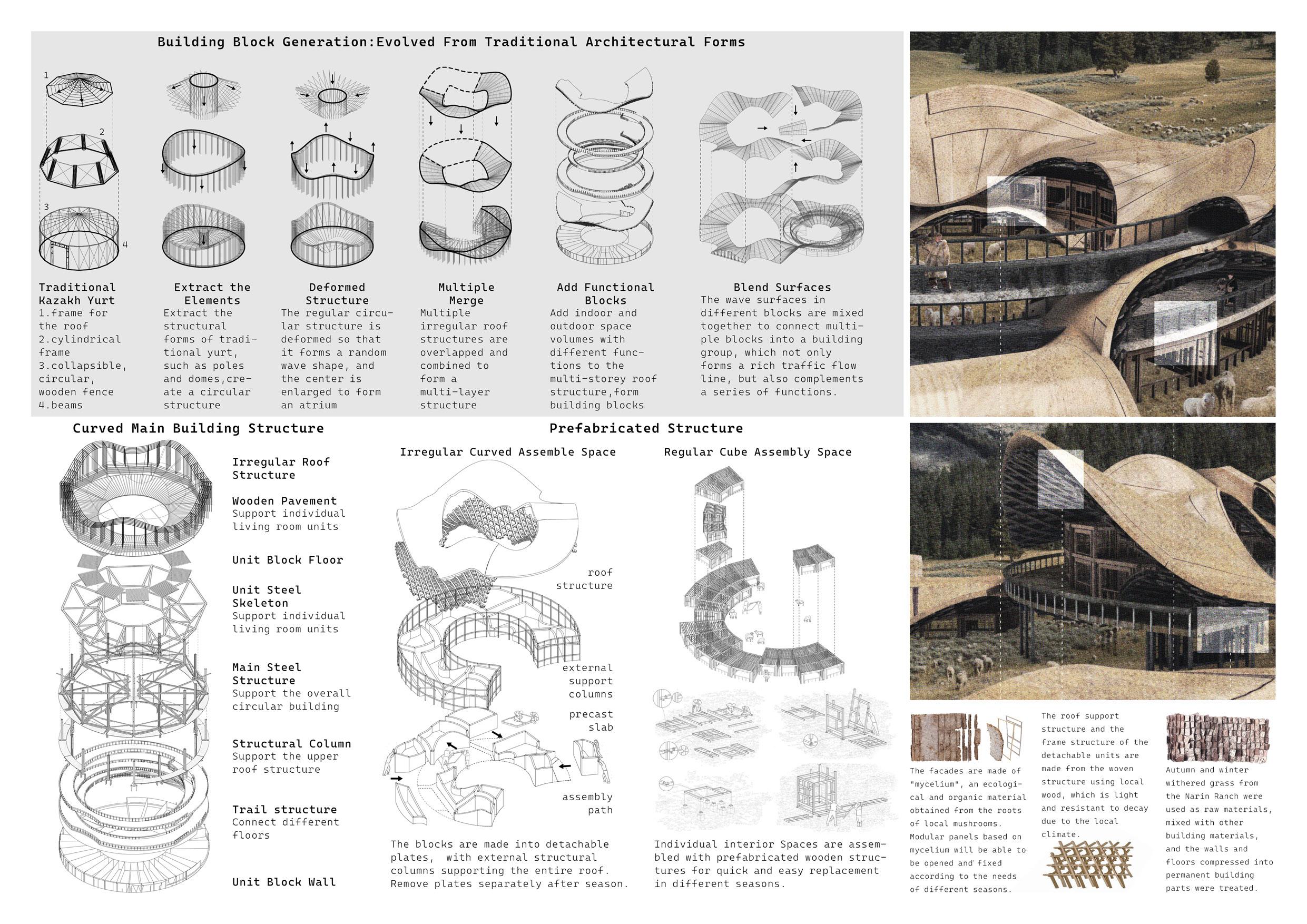 Building Block Generation:Evolved From Traditional Architectural Forms

1
2
3
4

Traditional Kazakh Yurt
1.frame for the roof
2.cylindrical frame
3.collapsible, circular, wooden fence
4.beams

Extract the Elements
Extract the structural forms of traditional yurt, such as poles and domes,create a circular structure

Deformed Structure
The regular circular structure is deformed so that it forms a random wave shape, and the center is enlarged to form an atrium

Multiple Merge
Multiple irregular roof structures are overlapped and combined to form a multi-layer structure

Add Functional Blocks
Add indoor and outdoor space volumes with different functions to the multi-storey roof structure,form building blocks

Blend Surfaces
The wave surfaces in different blocks are mixed together to connect multiple blocks into a building group, which not only forms a rich traffic flow line, but also complements a series of functions.

Curved Main Building Structure

Irregular Roof Structure

Wooden Pavement
Support individual living room units

Unit Block Floor

Unit Steel Skeleton
Support individual living room units

Main Steel Structure
Support the overall circular building

Structural Column
Support the upper roof structure

Trail structure
Connect different floors

Unit Block Wall

Prefabricated Structure

Irregular Curved Assemble Space

roof structure

external support columns

precast slab

assembly path

The blocks are made into detachable plates, with external structural columns supporting the entire roof. Remove plates separately after season.

Regular Cube Assembly Space

Individual interior Spaces are assembled with prefabricated wooden structures for quick and easy replacement in different seasons.

The facades are made of "mycelium", an ecological and organic material obtained from the roots of local mushrooms. Modular panels based on mycelium will be able to be opened and fixed according to the needs of different seasons.

The roof support structure and the frame structure of the detachable units are made from the woven structure using local wood, which is light and resistant to decay due to the local climate.

Autumn and winter withered grass from the Narin Ranch were used as raw materials, mixed with other building materials, and the walls and floors compressed into permanent building parts were treated.