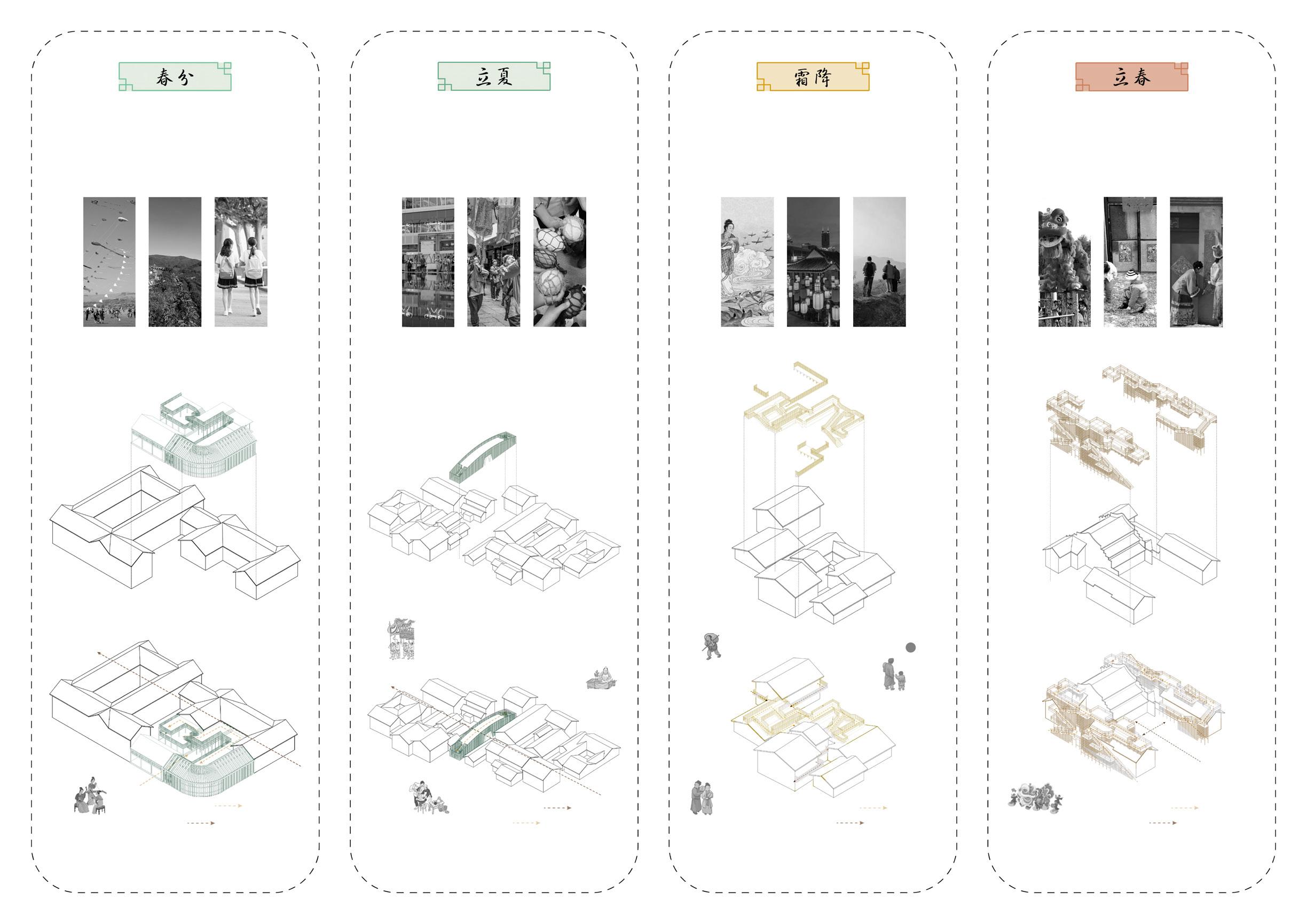 春分

立夏

霜降

立春