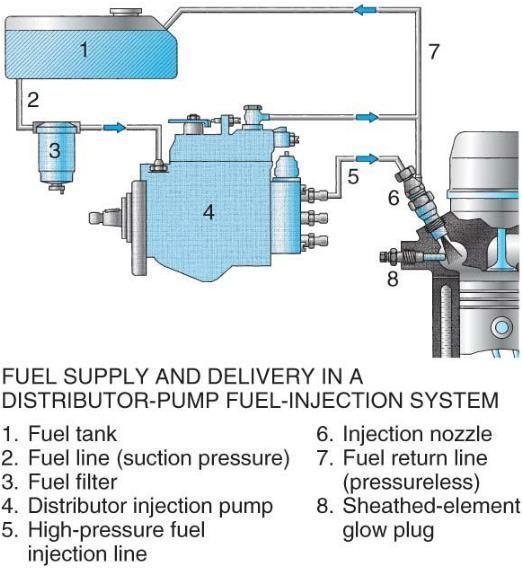 1

7

2

3

5

6

4

8

FUEL SUPPLY AND DELIVERY IN A DISTRIBUTOR-PUMP FUEL-INJECTION SYSTEM

1. Fuel tank
2. Fuel line (suction pressure)
3. Fuel filter
4. Distributor injection pump
5. High-pressure fuel injection line

6. Injection nozzle
7. Fuel return line (pressureless)
8. Sheathed-element glow plug