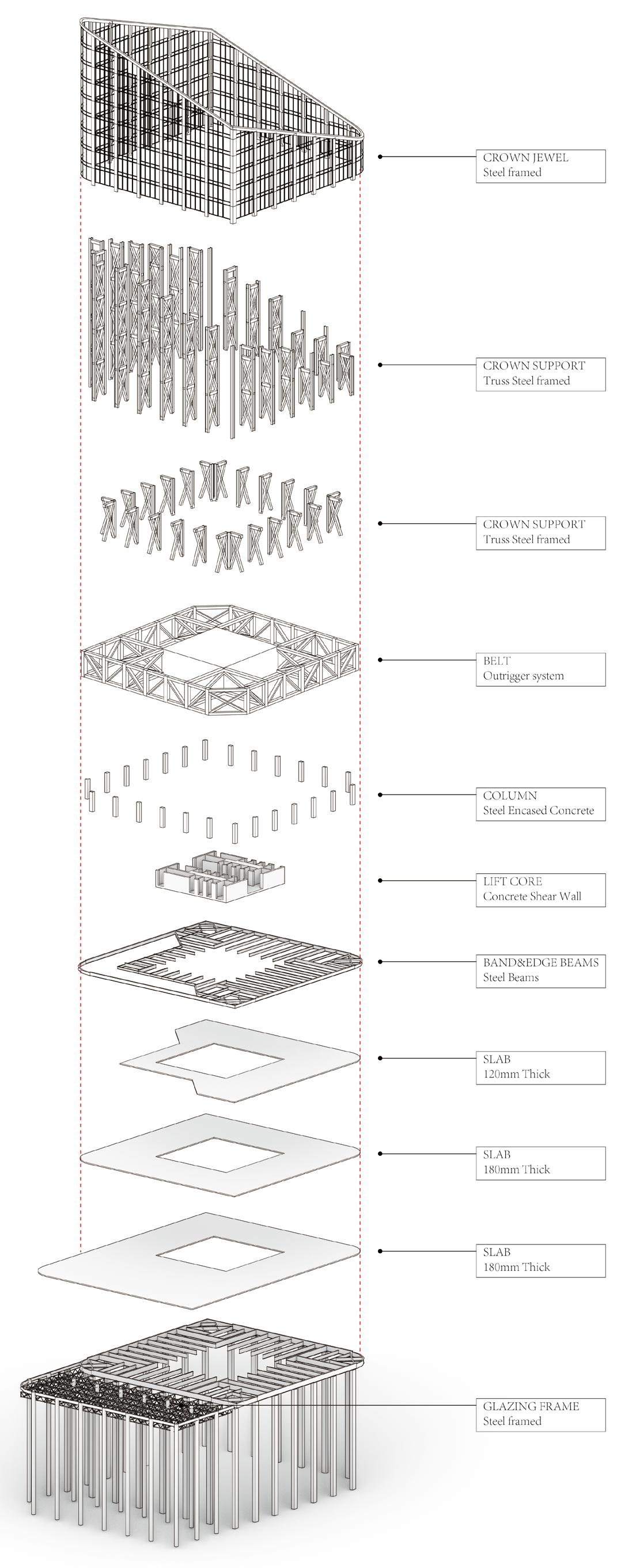 CROWN JEWEL
Steel framed

CROWN SUPPORT
Truss Steel framed

CROWN SUPPORT
Truss Steel framed

BELT
Outrigger system

COLUMN
Steel Encased Concrete

LIFT CORE
Concrete Shear Wall

BAND&EDGE BEAMS
Steel Beams

SLAB
120mm Thick

SLAB
180mm Thick

SLAB
180mm Thick

GLAZING FRAME
Steel framed