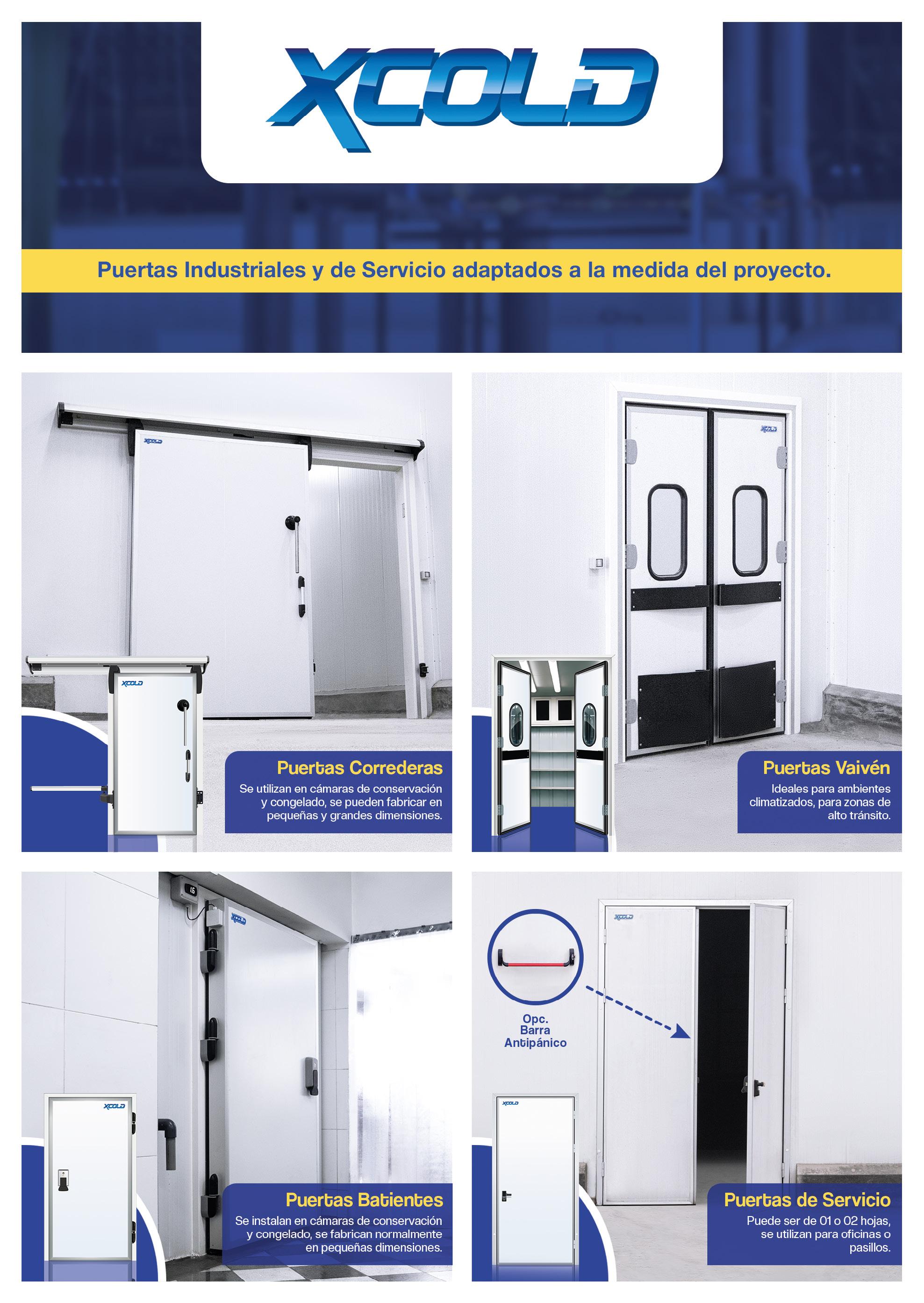 XCOLD

Puertas Industriales y de Servicio adaptados a la medida del proyecto.

XCOLD

XCOLD

Puertas Correderas
Se utilizan en cámaras de conservación y congelado, se pueden fabricar en pequeñas y grandes dimensiones.

XCOLD

Puertas Vaivén
Ideales para ambientes climatizados, para zonas de alto tránsito.

XCOLD

XCOLD

Puertas Batientes
Se instalan en cámaras de conservación y congelado, se fabrican normalmente en pequeñas dimensiones.

Opc. Barra Antipánico

XCOLD

XCOLD

Puertas de Servicio
Puede ser de 01 o 02 hojas, se utilizan para oficinas o pasillos.