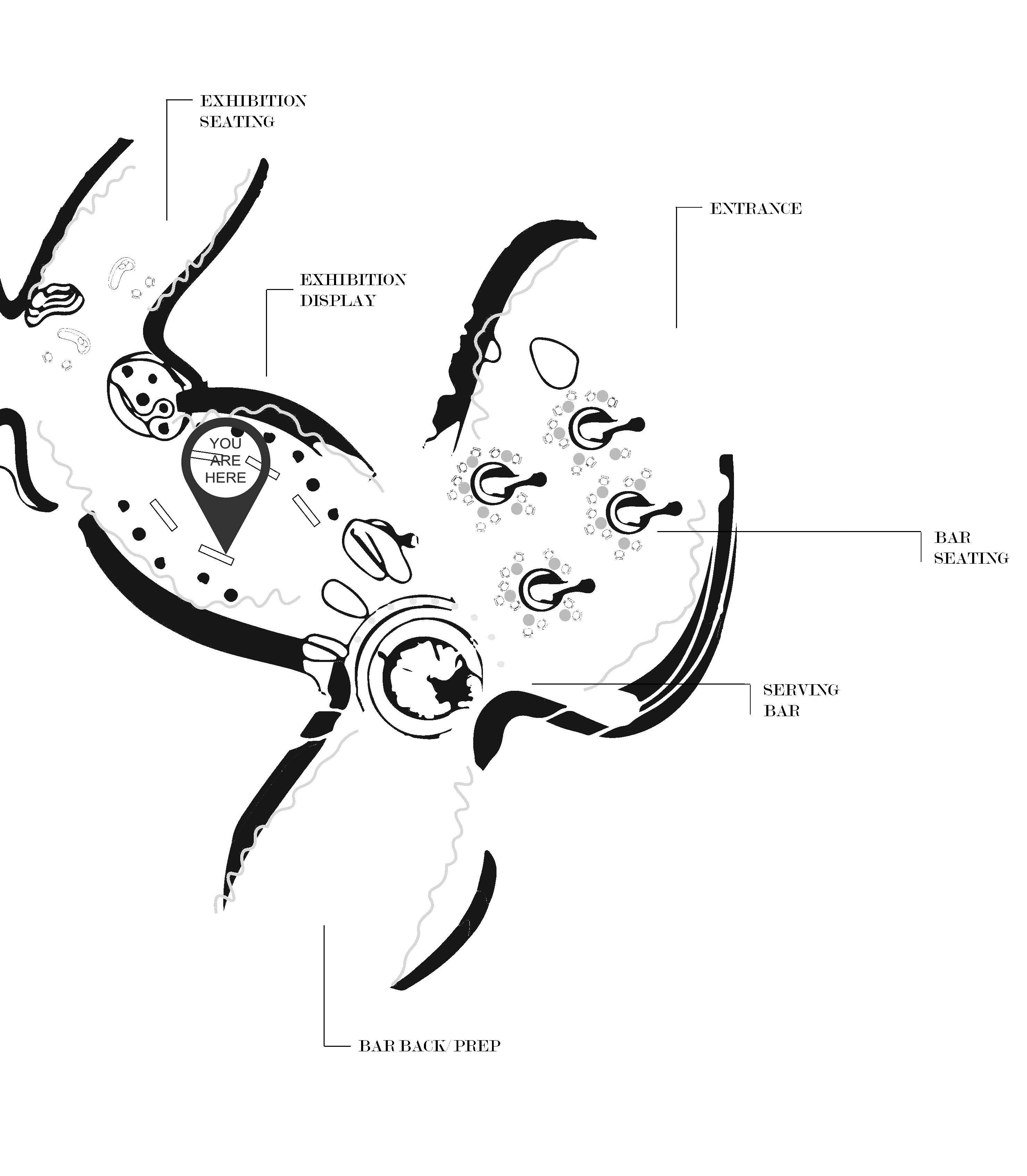 EXHIBITION SEATING

ENTRANCE

EXHIBITION DISPLAY

YOU ARE HERE

BAR SEATING

SERVING BAR

BAR BACK/ PREP