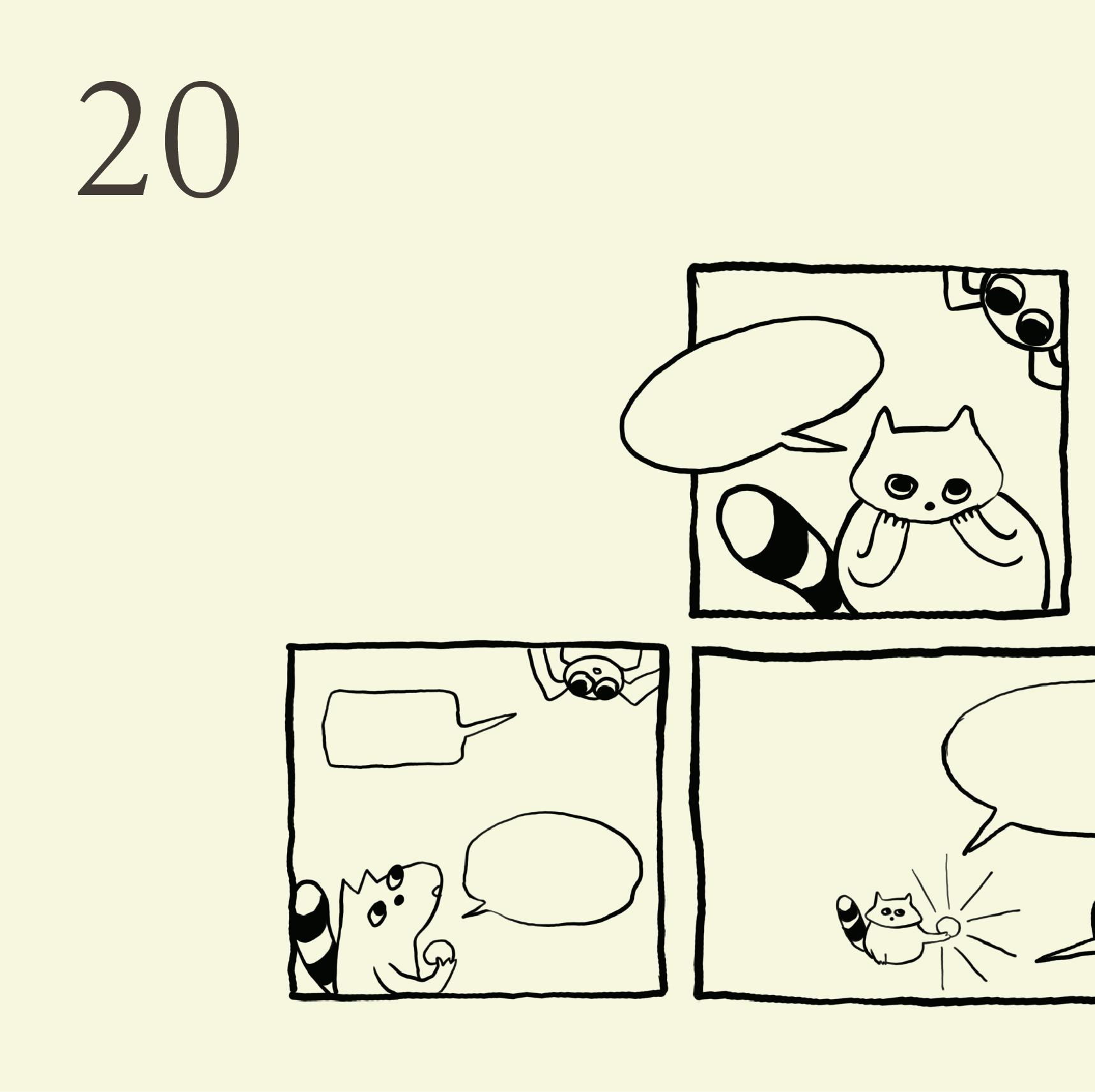 20