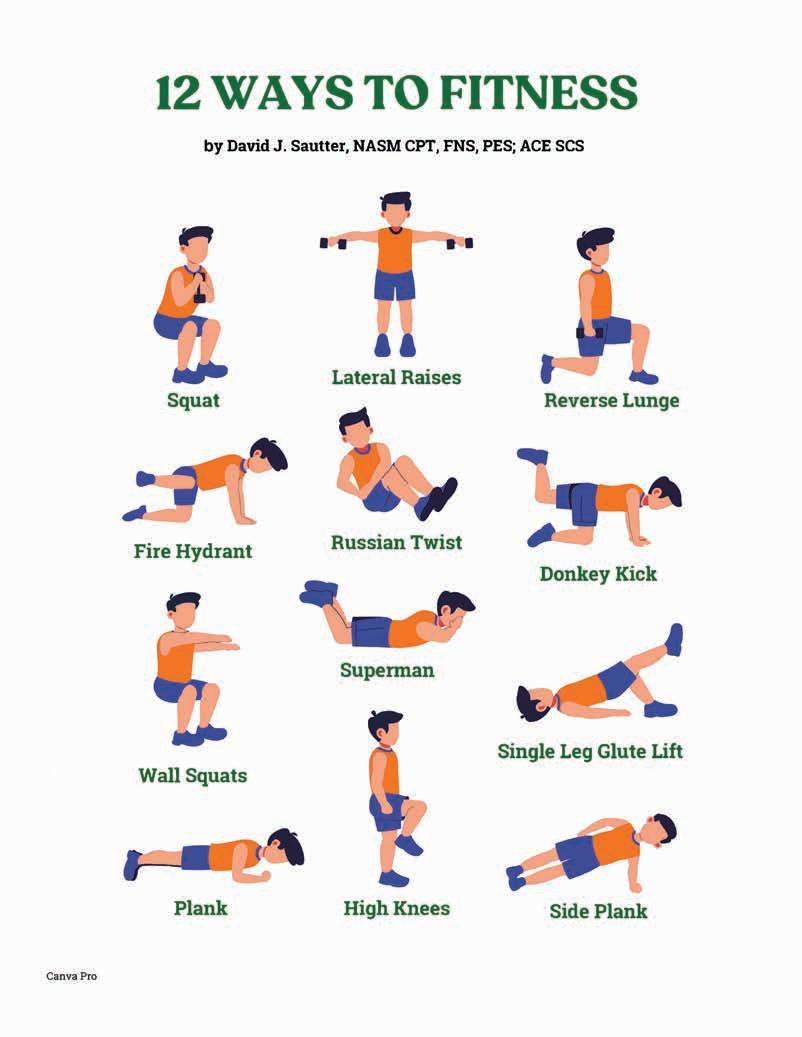 12 WAYS TO FITNESS

by David J. Sautter, NASM CPT, FNS, PES; ACE SCS

Squat

Lateral Raises

Reverse Lunge

Fire Hydrant

Russian Twist

Donkey Kick

Wall Squats

Superman

Single Leg Glute Lift

Plank

High Knees

Side Plank

Canva Pro