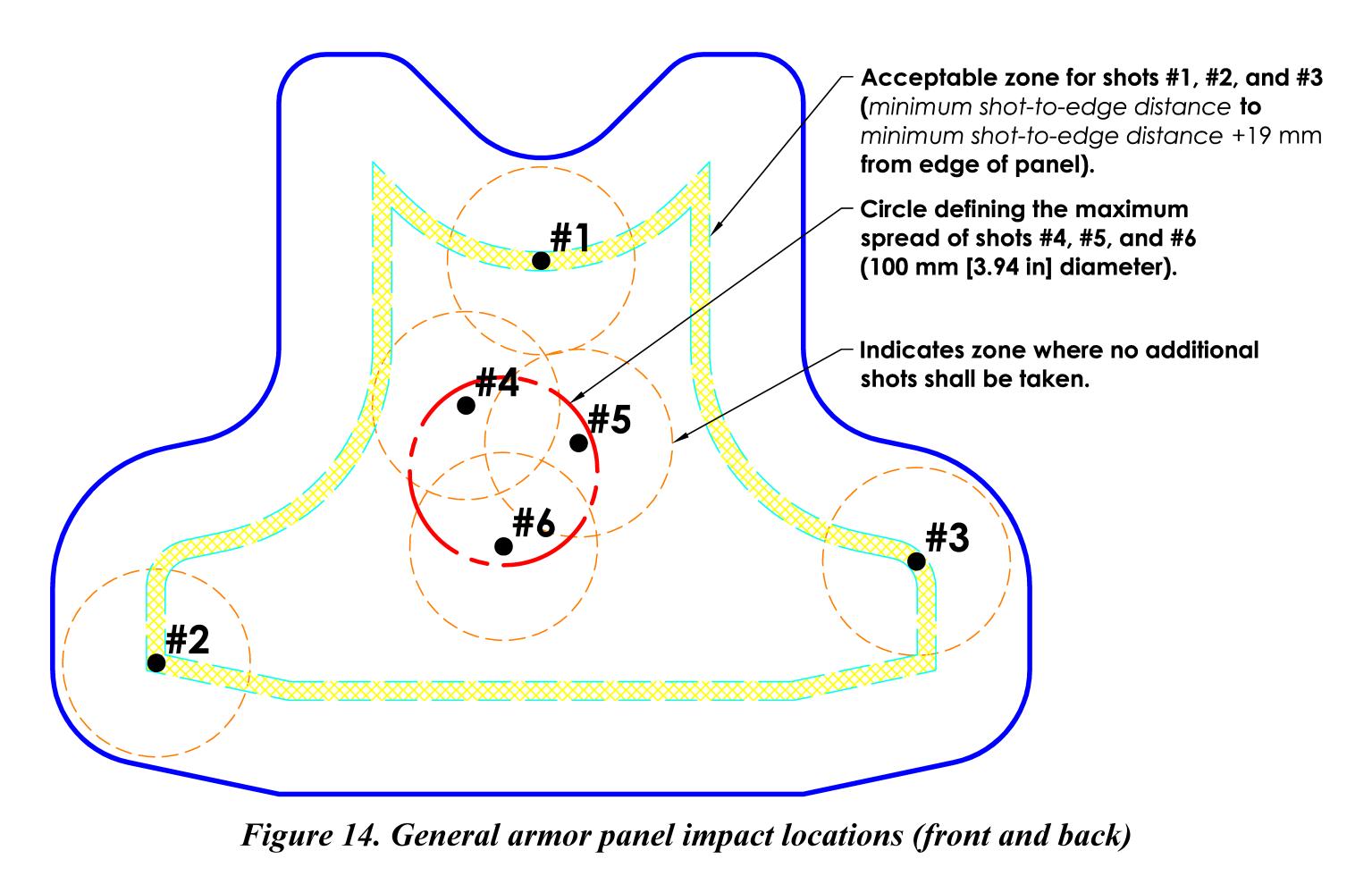 Acceptable zone for shots #1, #2, and #3 (minimum shot-to-edge distance to minimum shot-to-edge distance +19 mm from edge of panel).

Circle defining the maximum spread of shots #4, #5, and #6 (100 mm [3.94 in] diameter).

Indicates zone where no additional shots shall be taken.

#1

#4

#5

#6

#3

#2

Figure 14. General armor panel impact locations (front and back)