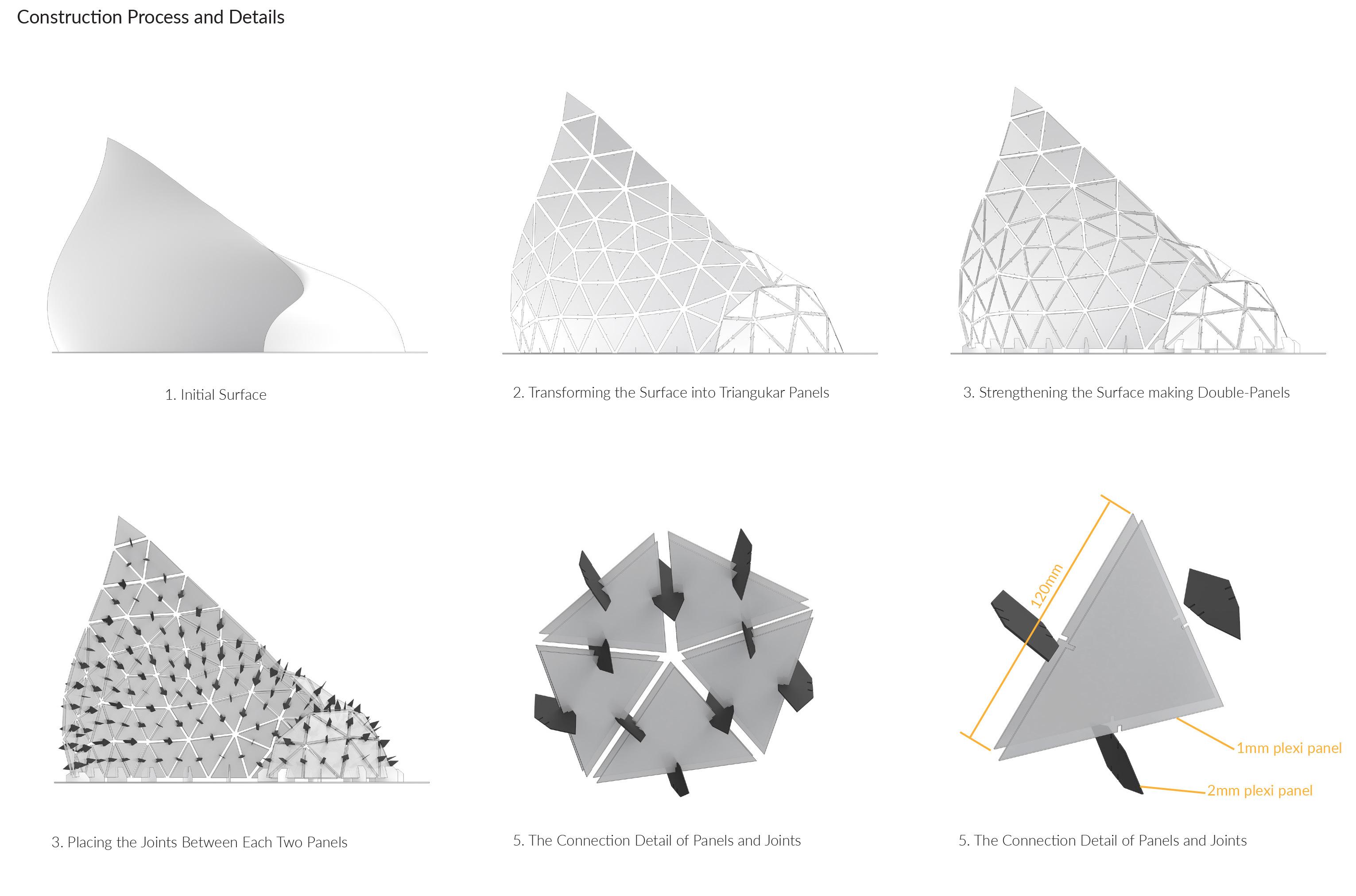 Construction Process and Details

1. Initial Surface

2. Transforming the Surface into Triangukar Panels

3. Strengthening the Surface making Double-Panels

3. Placing the Joints Between Each Two Panels

5. The Connection Detail of Panels and Joints

120mm

1mm plexi panel

2mm plexi panel

5. The Connection Detail of Panels and Joints