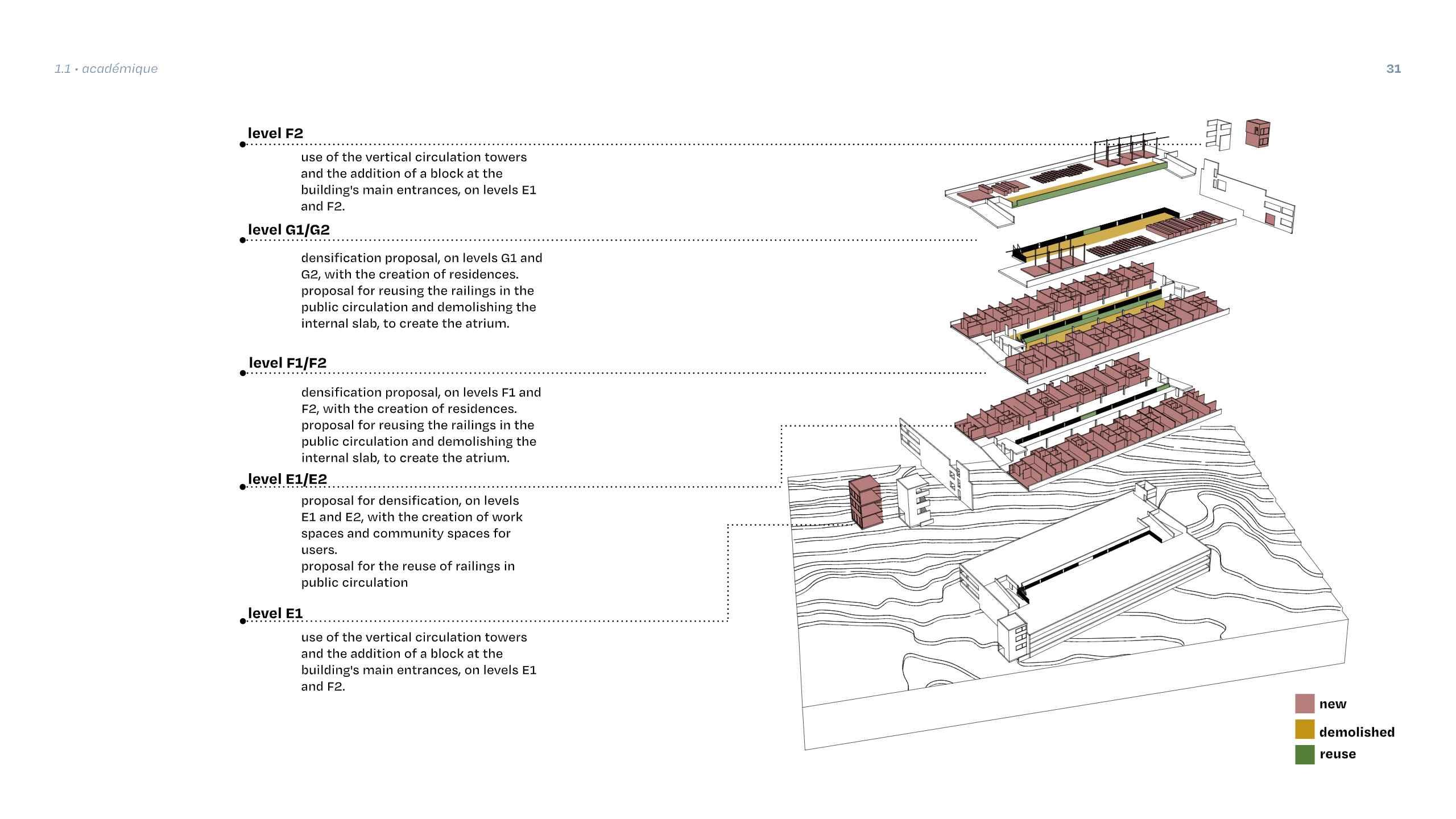 1.1 • académique

31

level F2

use of the vertical circulation towers and the addition of a block at the building's main entrances, on levels E1 and F2.

level G1/G2

densification proposal, on levels G1 and G2, with the creation of residences. proposal for reusing the railings in the public circulation and demolishing the internal slab, to create the atrium.

level F1/F2

densification proposal, on levels F1 and F2, with the creation of residences. proposal for reusing the railings in the public circulation and demolishing the internal slab, to create the atrium.

level E1/E2

proposal for densification, on levels E1 and E2, with the creation of work spaces and community spaces for users.
proposal for the reuse of railings in public circulation

level E1

use of the vertical circulation towers and the addition of a block at the building's main entrances, on levels E1 and F2.

new
demolished
reuse