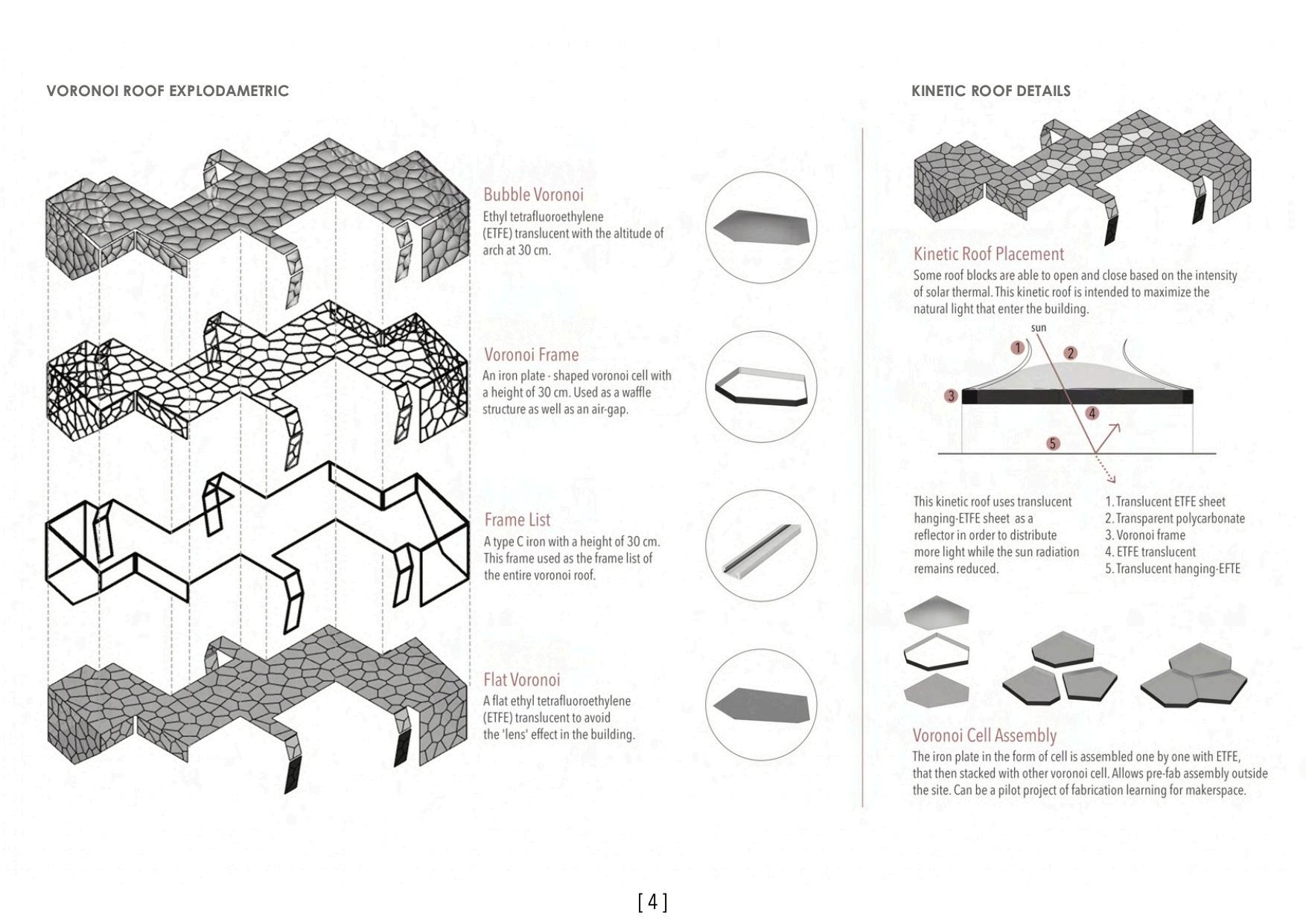 VORONOI ROOF EXPLODAMETRIC

Bubble Voronoi
Ethyl tetrafluoroethylene (ETFE) translucent with the altitude of arch at 30 cm.

Voronoi Frame
An iron plate - shaped voronoi cell with a height of 30 cm. Used as a waffle structure as well as an air-gap.

Frame List
A type C iron with a height of 30 cm. This frame used as the frame list of the entire voronoi roof.

Flat Voronoi
A flat ethyl tetrafluoroethylene (ETFE) translucent to avoid the 'lens' effect in the building.

KINETIC ROOF DETAILS

Kinetic Roof Placement
Some roof blocks are able to open and close based on the intensity of solar thermal. This kinetic roof is intended to maximize the natural light that enter the building.

sun
1
2
3
4
5

This kinetic roof uses translucent hanging-ETFE sheet as a reflector in order to distribute more light while the sun radiation remains reduced.

1. Translucent ETFE sheet
2. Transparent polycarbonate
3. Voronoi frame
4. ETFE translucent
5. Translucent hanging-EFTE

Voronoi Cell Assembly
The iron plate in the form of cell is assembled one by one with ETFE, that then stacked with other voronoi cell. Allows pre-fab assembly outside the site. Can be a pilot project of fabrication learning for makerspace.

[ 4 ]