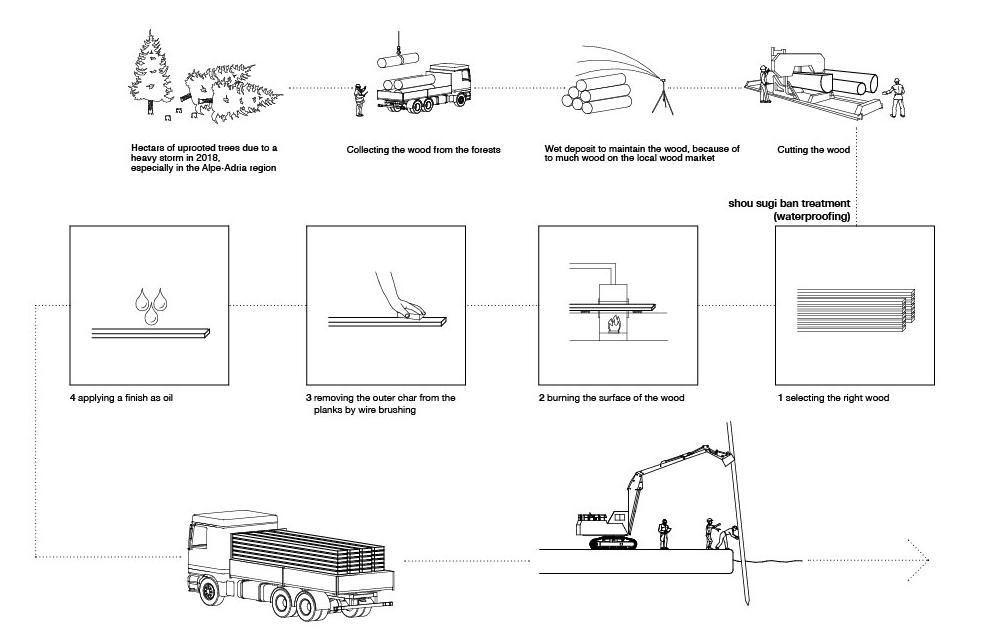 Hectars of uprooted trees due to a heavy storm in 2018, especially in the Alpe-Adria region

Collecting the wood from the forests

Wet deposit to maintain the wood, because of to much wood on the local wood market

Cutting the wood

shou sugi ban treatment (waterproofing)

4 applying a finish as oil

3 removing the outer char from the planks by wire brushing

2 burning the surface of the wood

1 selecting the right wood