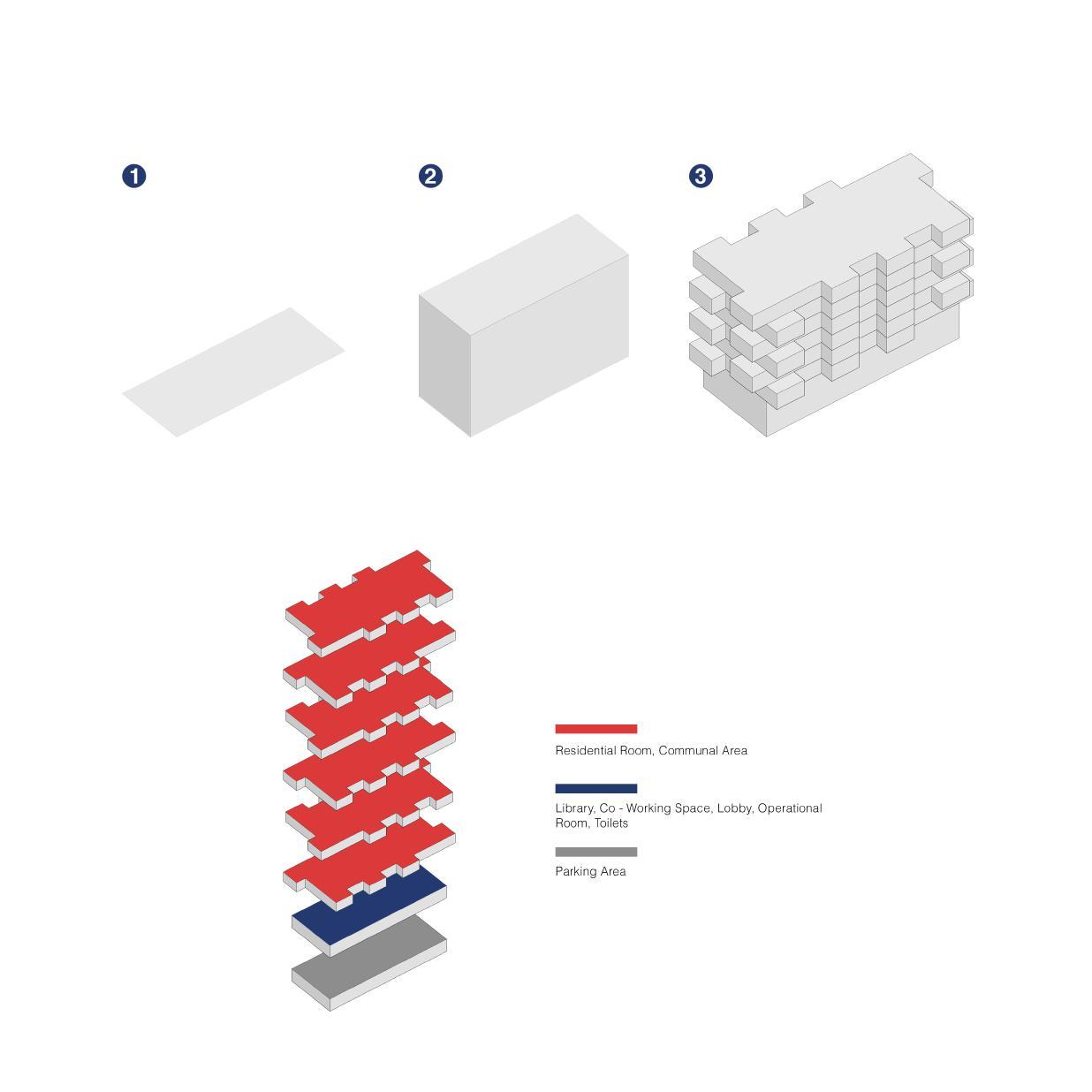 1

2

3

Residential Room, Communal Area

Library, Co - Working Space, Lobby, Operational Room, Toilets

Parking Area