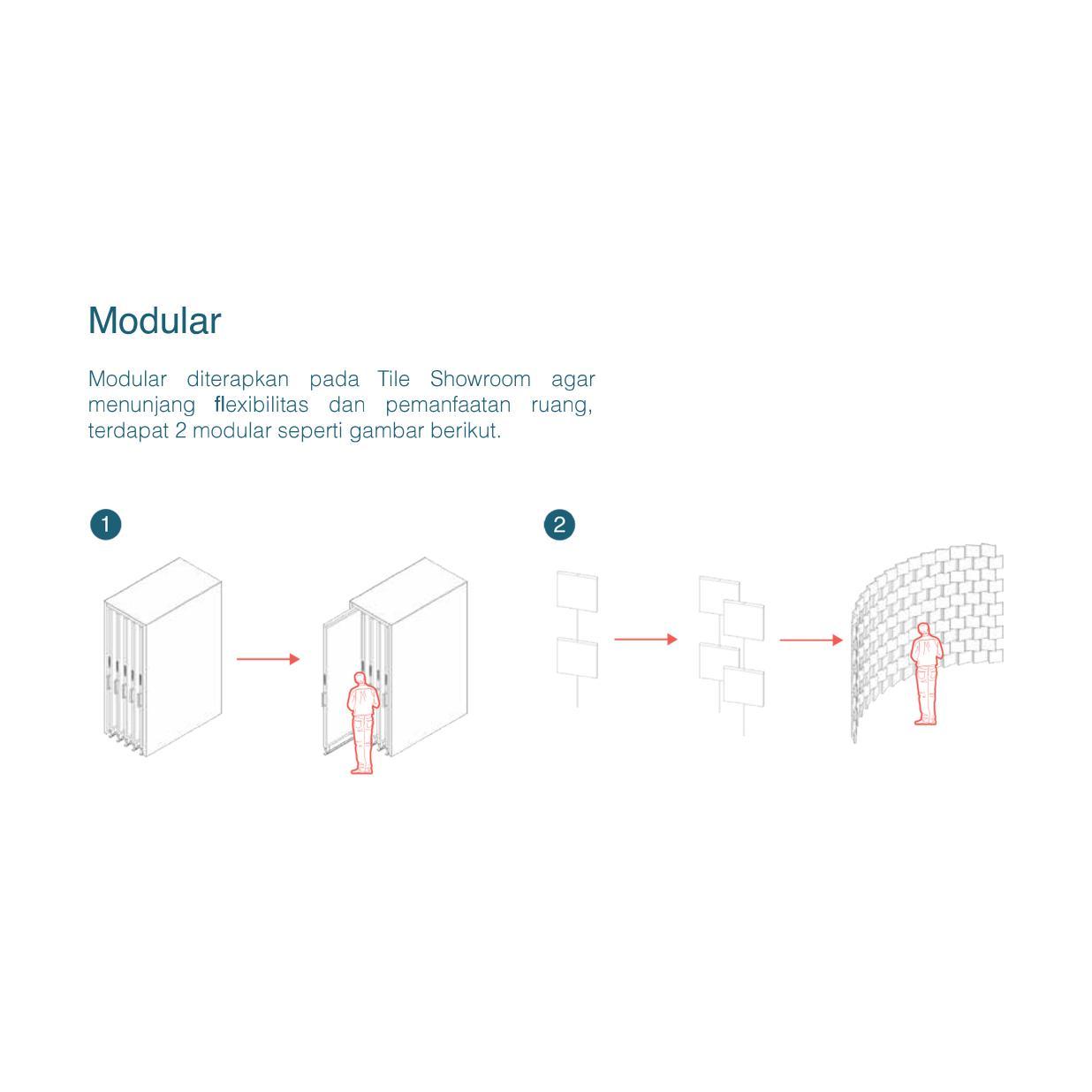 Modular

Modular diterapkan pada Tile Showroom agar menunjang flexibilitas dan pemanfaatan ruang, terdapat 2 modular seperti gambar berikut.

1

2