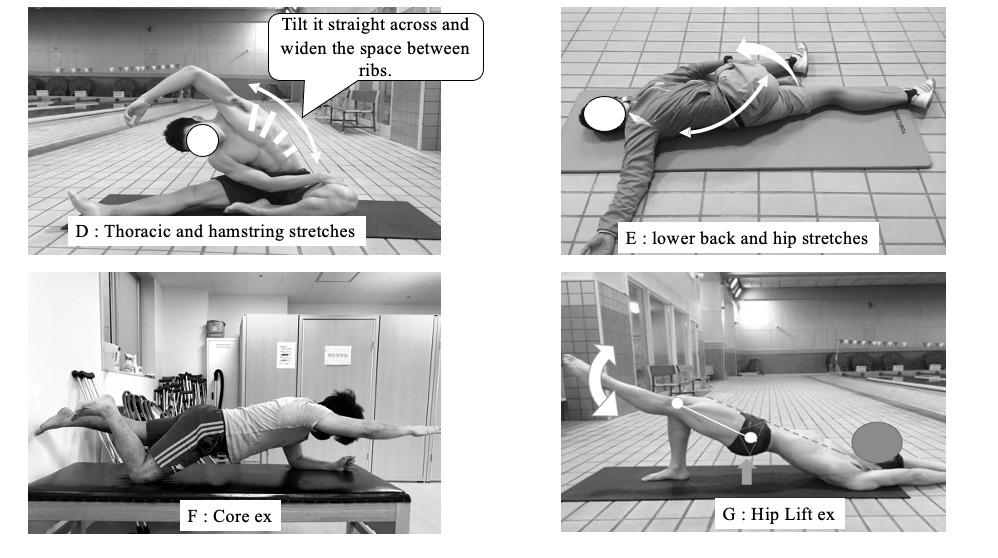 Tilt it straight across and widen the space between ribs.

D : Thoracic and hamstring stretches

E : lower back and hip stretches

F : Core ex

G : Hip Lift ex