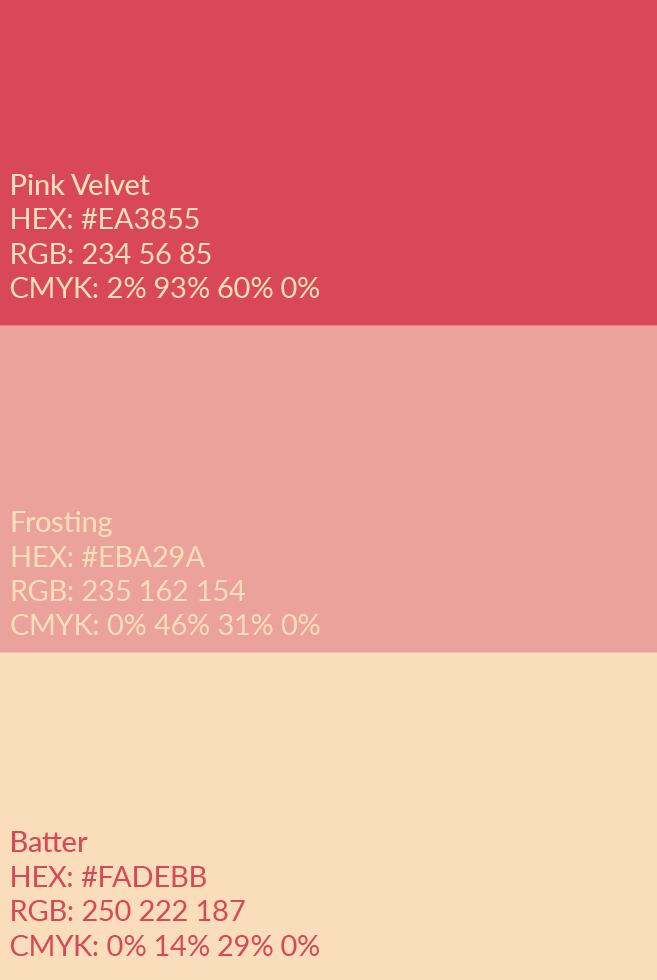 Pink Velvet
HEX: #EA3855
RGB: 234 56 85
CMYK: 2% 93% 60% 0%

Frosting
HEX: #EBA29A
RGB: 235 162 154
CMYK: 0% 46% 31% 0%

Batter
HEX: #FADEBB
RGB: 250 222 187
CMYK: 0% 14% 29% 0%