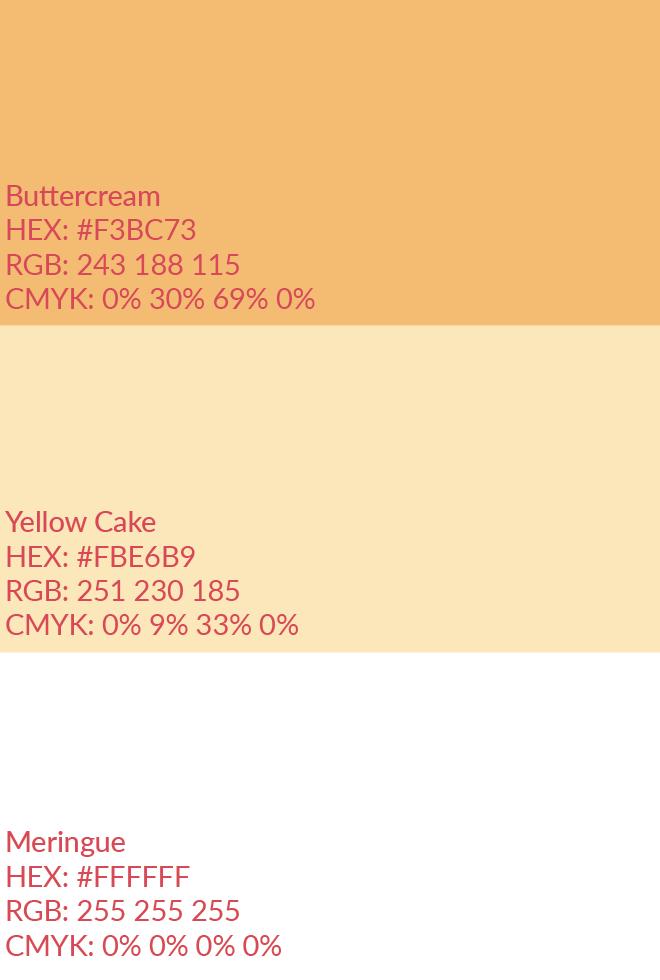 Buttercream
HEX: #F3BC73
RGB: 243 188 115
CMYK: 0% 30% 69% 0%

Yellow Cake
HEX: #FBE6B9
RGB: 251 230 185
CMYK: 0% 9% 33% 0%

Meringue
HEX: #FFFFFF
RGB: 255 255 255
CMYK: 0% 0% 0% 0%