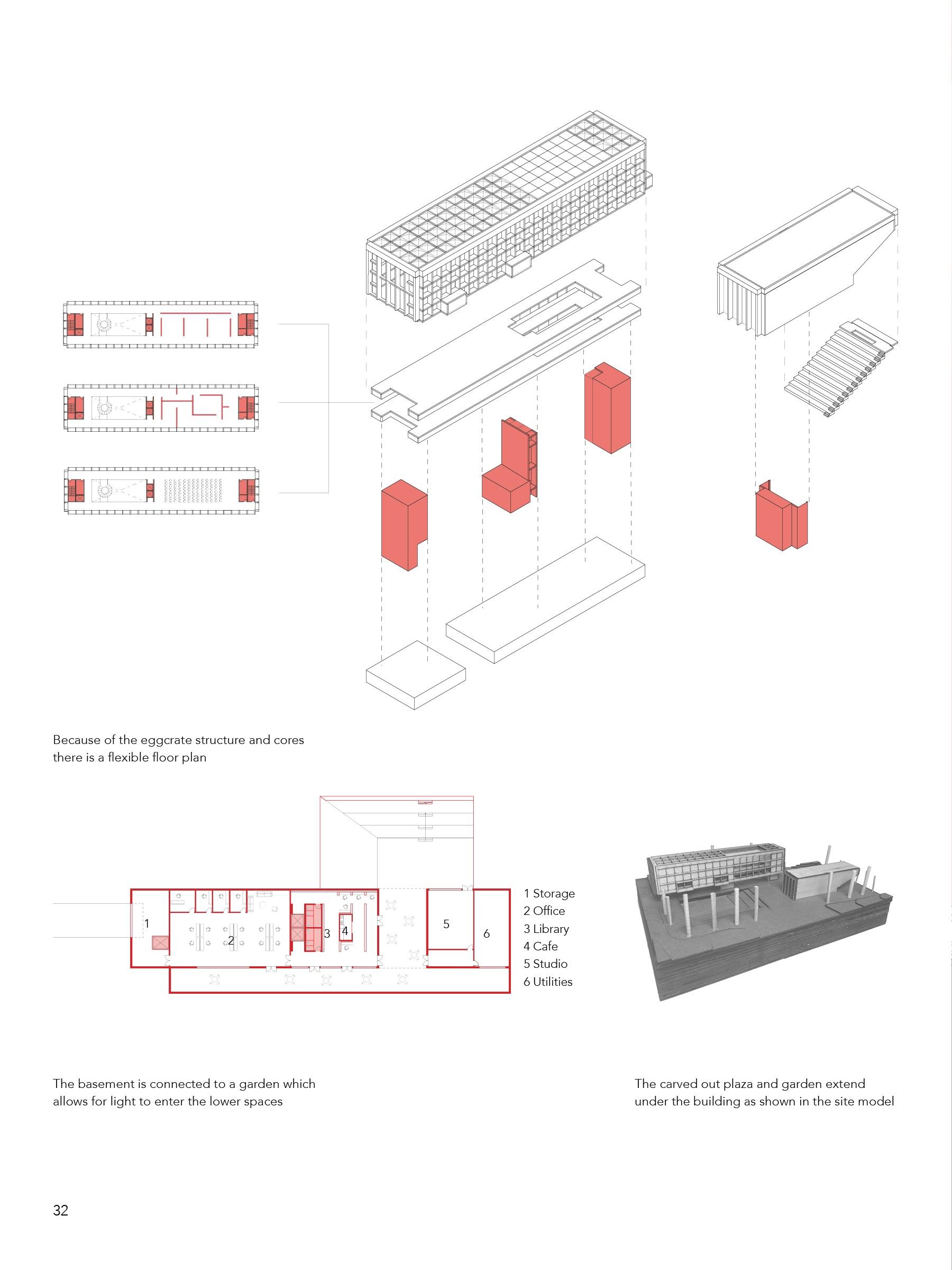 Because of the eggcrate structure and cores there is a flexible floor plan

1
2
3
4
5
6

1 Storage
2 Office
3 Library
4 Cafe
5 Studio
6 Utilities

The basement is connected to a garden which allows for light to enter the lower spaces

The carved out plaza and garden extend under the building as shown in the site model

32