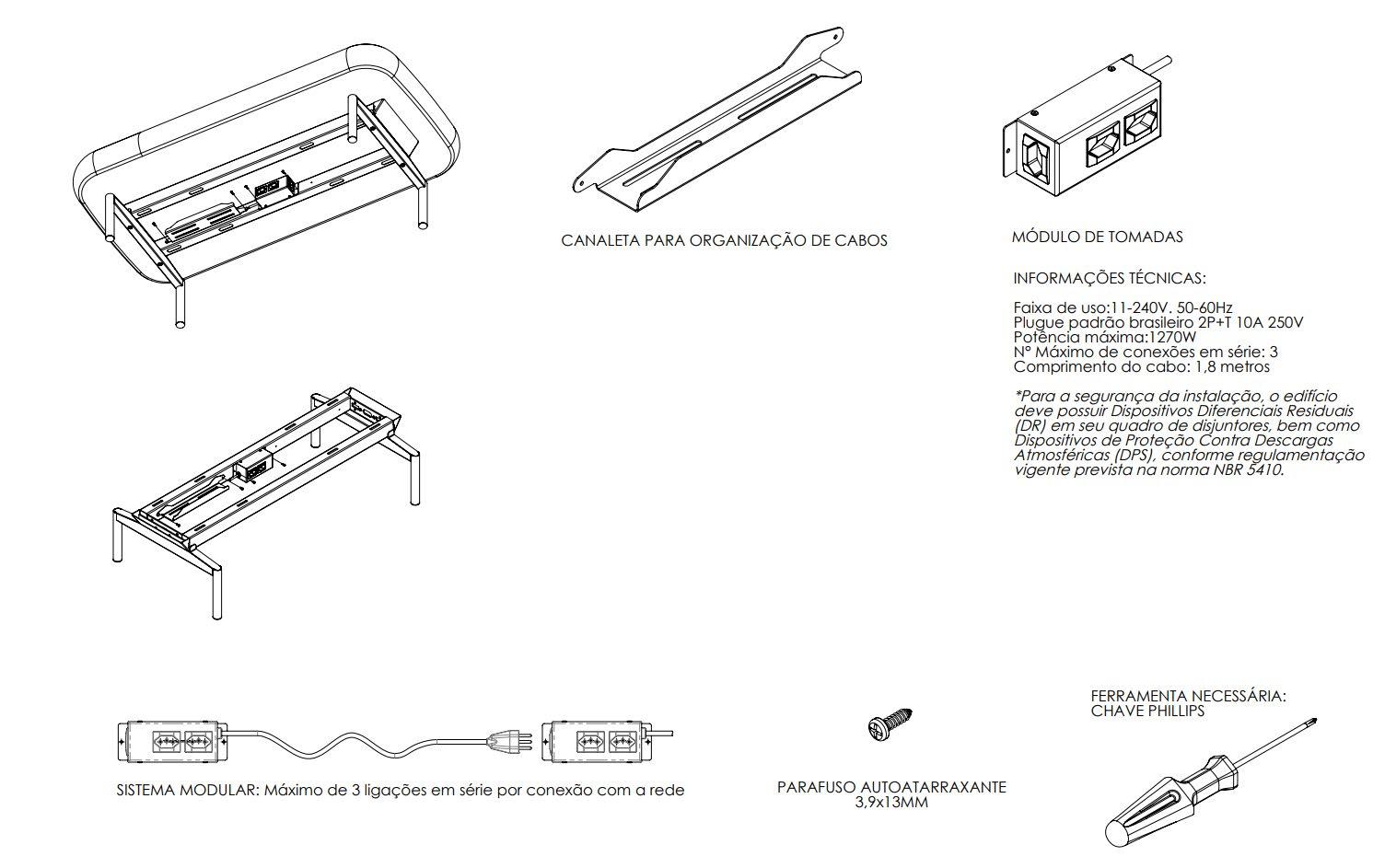 CANALETA PARA ORGANIZAÇÃO DE CABOS

MÓDULO DE TOMADAS

INFORMAÇÕES TÉCNICAS:

Faixa de uso:11-240V. 50-60Hz
Plugue padrão brasileiro 2P+T 10A 250V
Potência máxima:1270W
Nº Máximo de conexões em série: 3
Comprimento do cabo: 1,8 metros

*Para a segurança da instalação, o edifício deve possuir Dispositivos Diferenciais Residuais (DR) em seu quadro de disjuntores, bem como Dispositivos de Proteção Contra Descargas Atmosféricas (DPS), conforme regulamentação vigente prevista na norma NBR 5410.

SISTEMA MODULAR: Máximo de 3 ligações em série por conexão com a rede

PARAFUSO AUTOATARRAXANTE
3,9x13MM

FERRAMENTA NECESSÁRIA:
CHAVE PHILLIPS