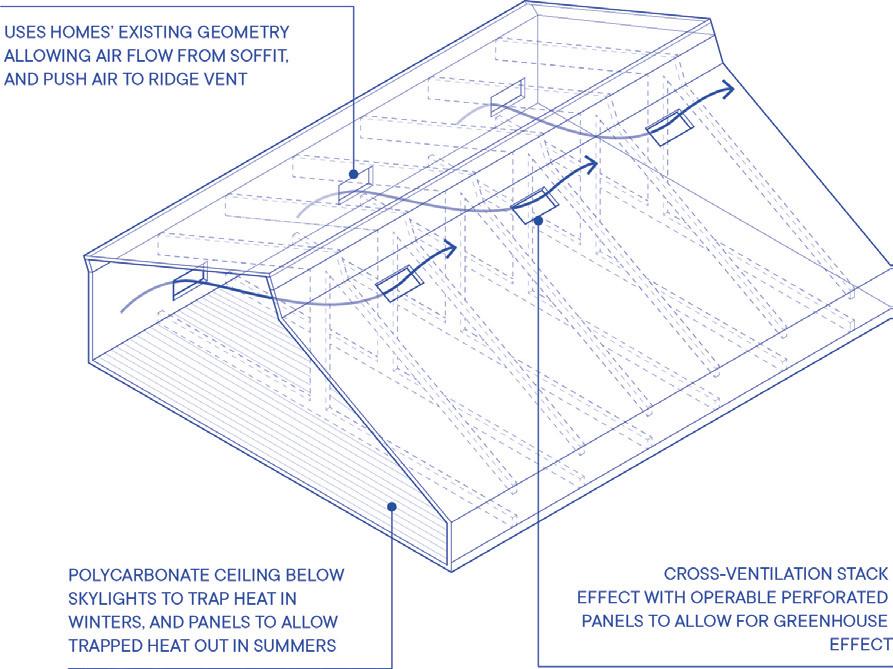 USES HOMES' EXISTING GEOMETRY ALLOWING AIR FLOW FROM SOFFIT, AND PUSH AIR TO RIDGE VENT

POLYCARBONATE CEILING BELOW SKYLIGHTS TO TRAP HEAT IN WINTERS, AND PANELS TO ALLOW TRAPPED HEAT OUT IN SUMMERS

CROSS-VENTILATION STACK EFFECT WITH OPERABLE PERFORATED PANELS TO ALLOW FOR GREENHOUSE EFFECT