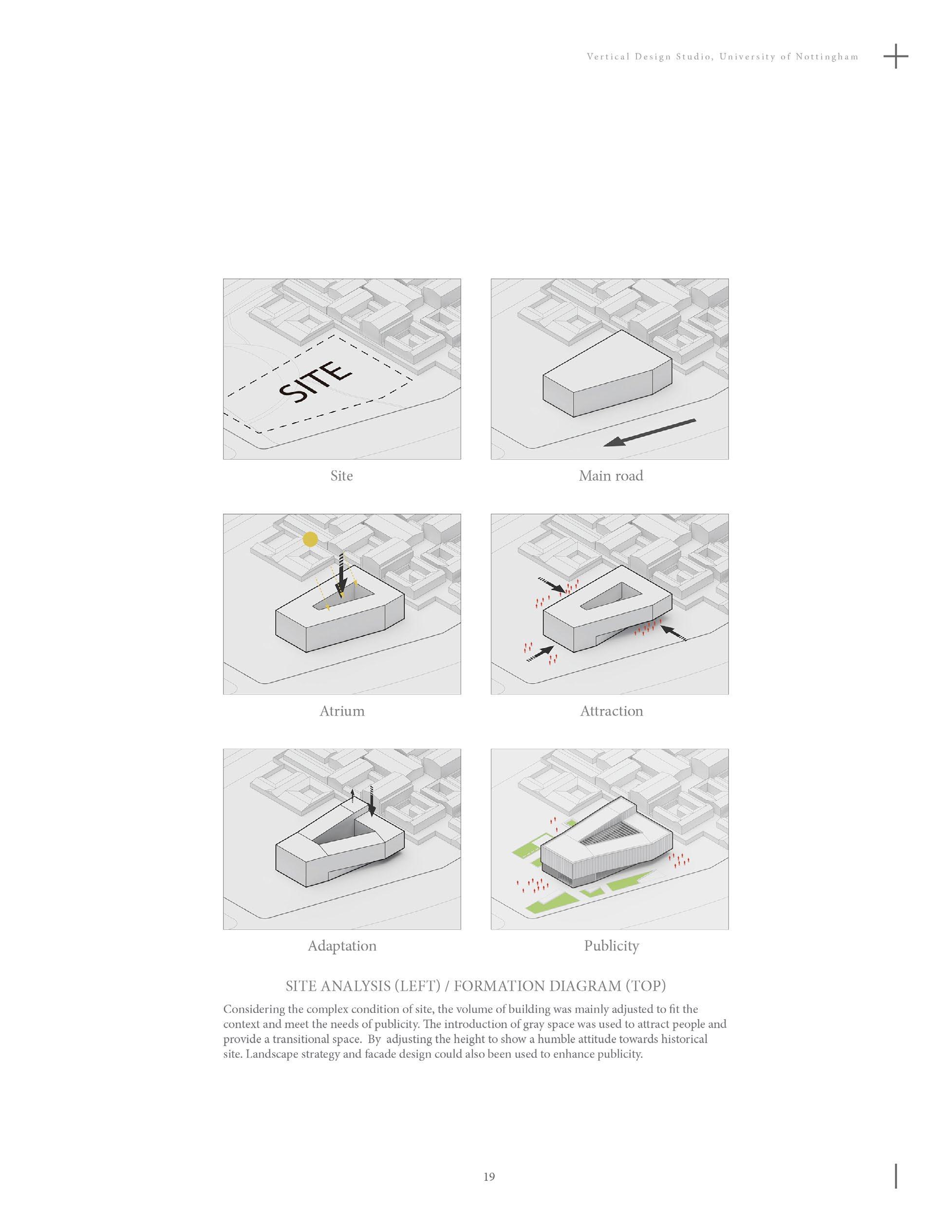 Vertical Design Studio, University of Nottingham

SITE

Site

Main road

Atrium

Attraction

Adaptation

Publicity

SITE ANALYSIS (LEFT) / FORMATION DIAGRAM (TOP)

Considering the complex condition of site, the volume of building was mainly adjusted to fit the context and meet the needs of publicity. The introduction of gray space was used to attract people and provide a transitional space. By adjusting the height to show a humble attitude towards historical site. Landscape strategy and facade design could also been used to enhance publicity.

19